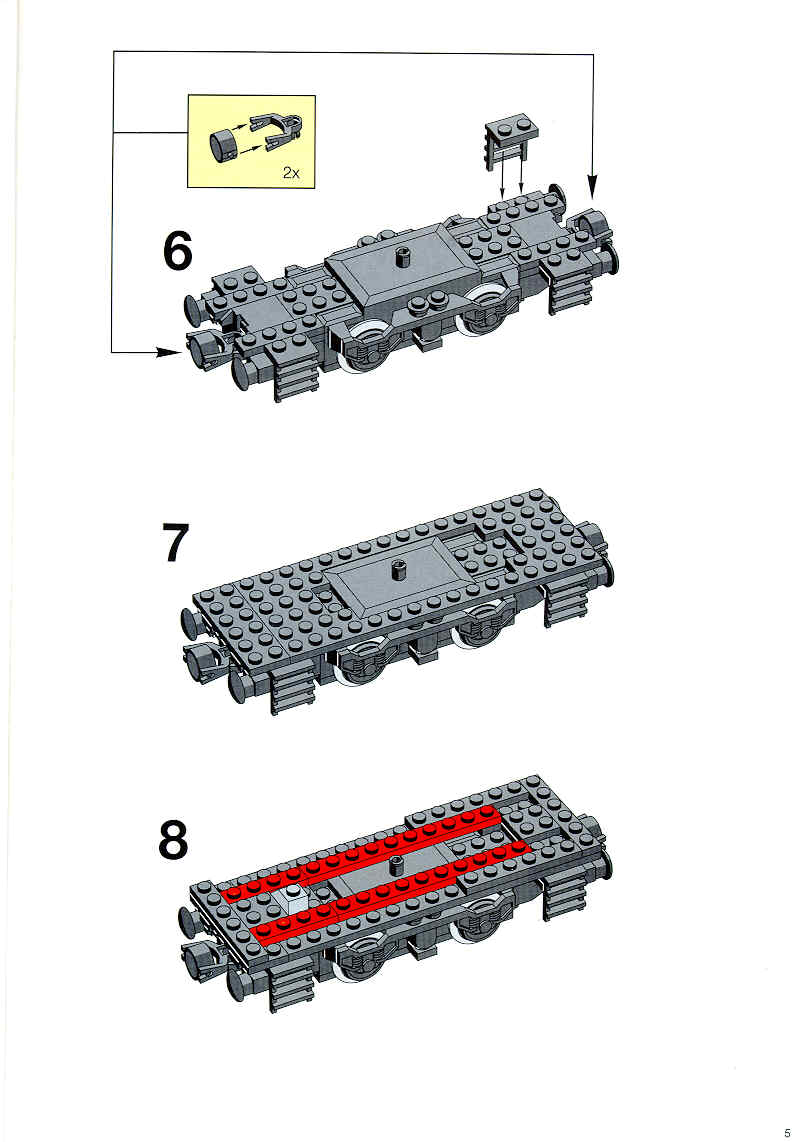 2x

6

7

8

5