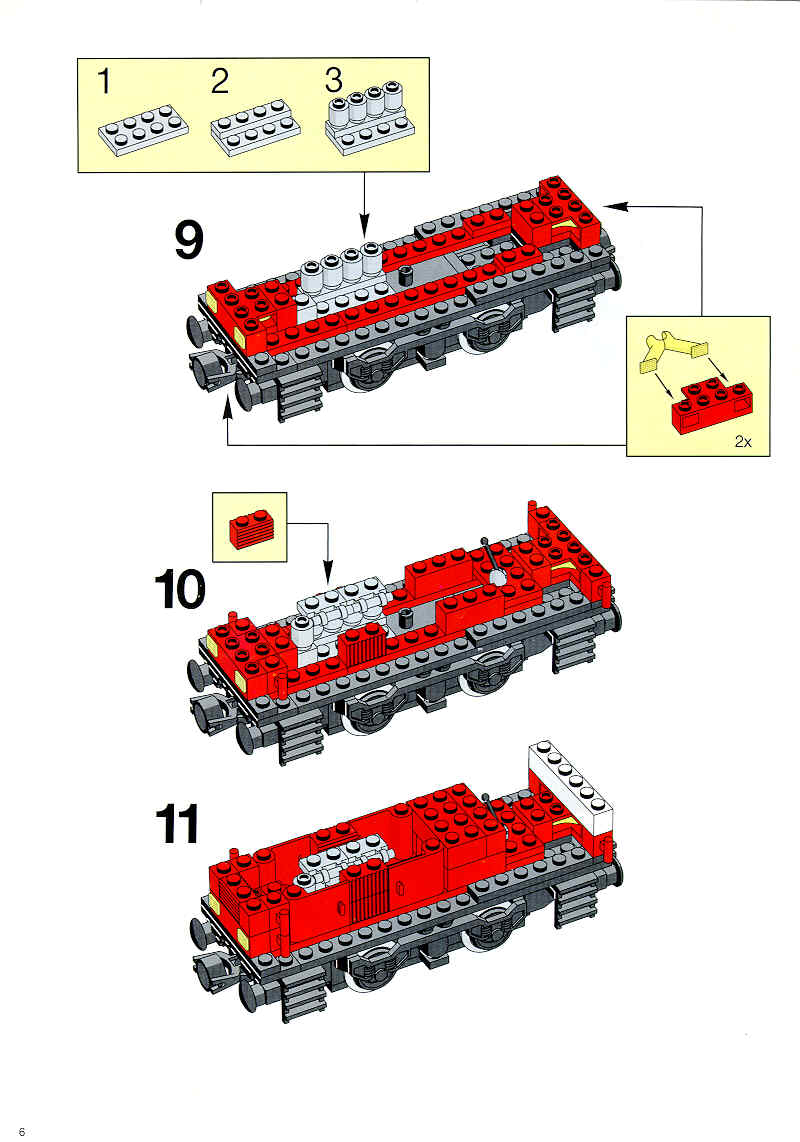 1 2 3

9

2x

10

11

6