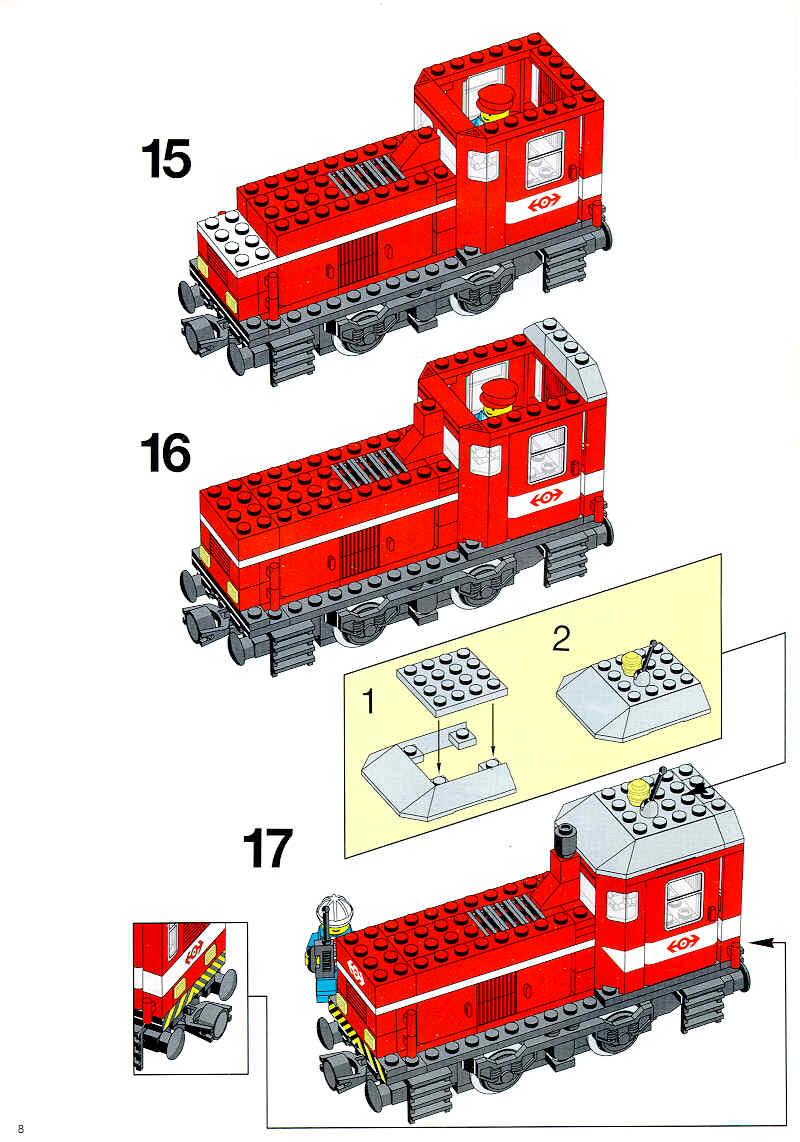 15

16

1

2

17

8