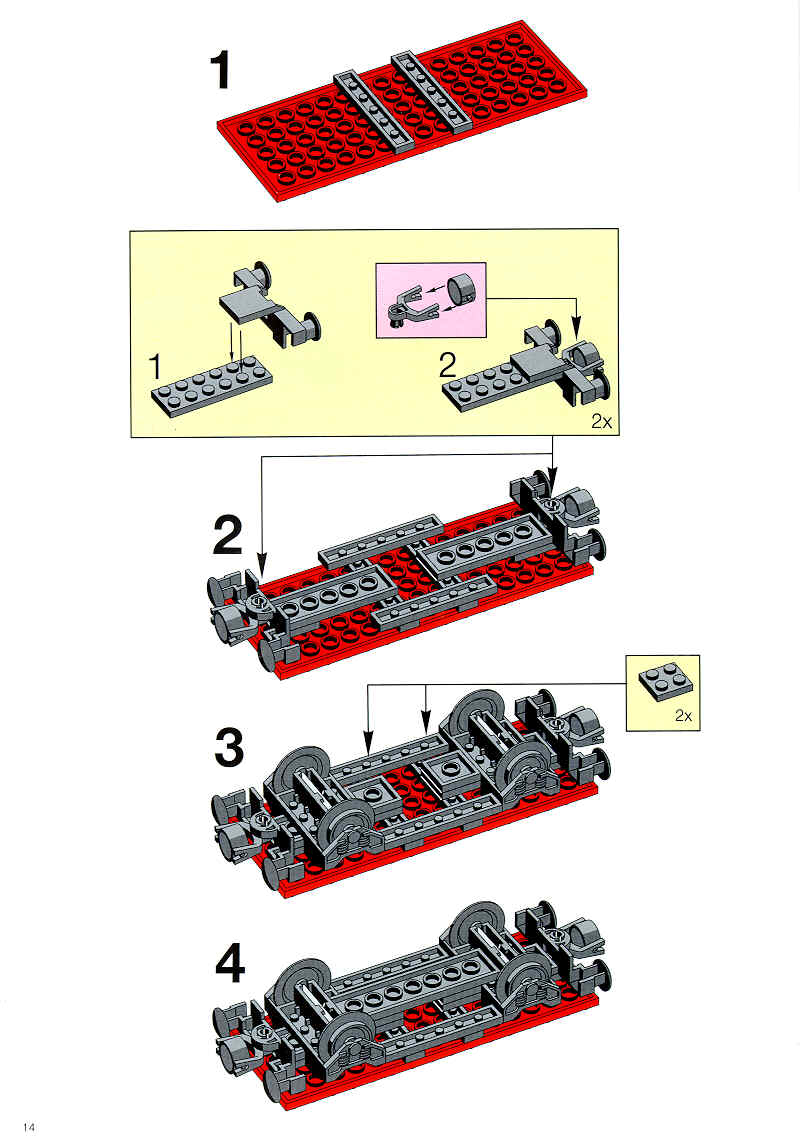 1

1

2

2x

2

2x

3

4

14