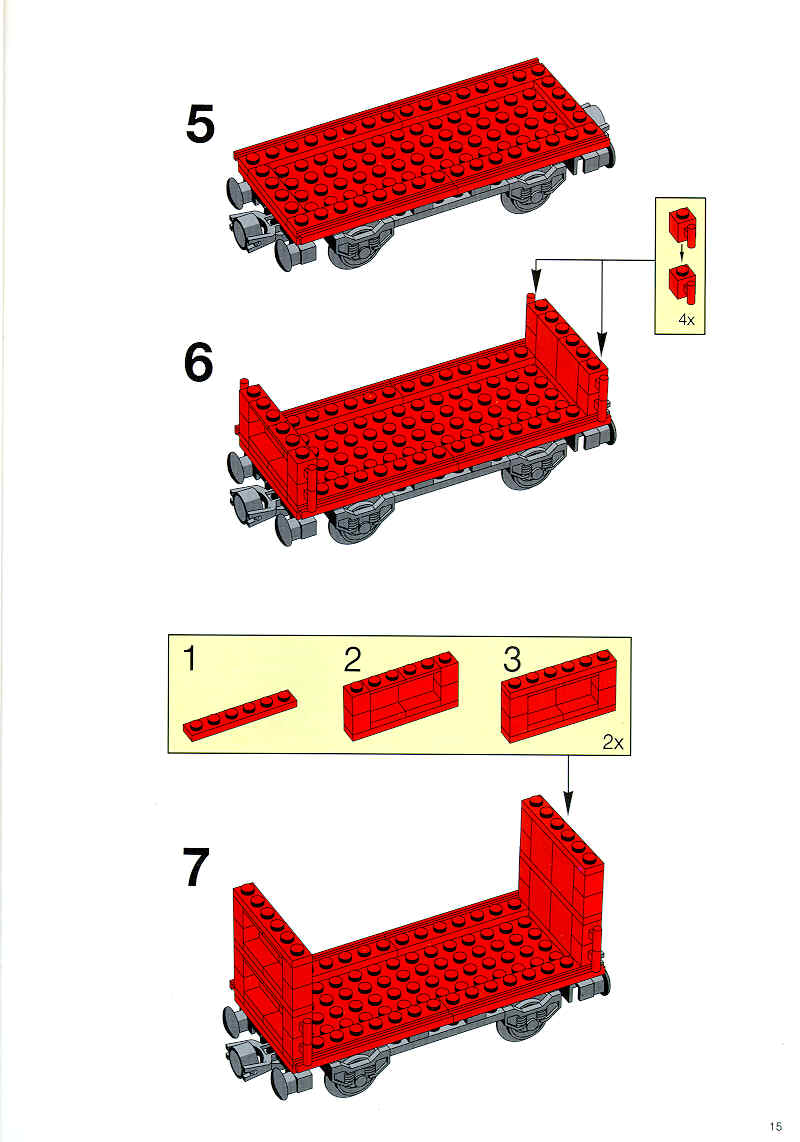 5

4x

6

1

2

3

2x

7

15