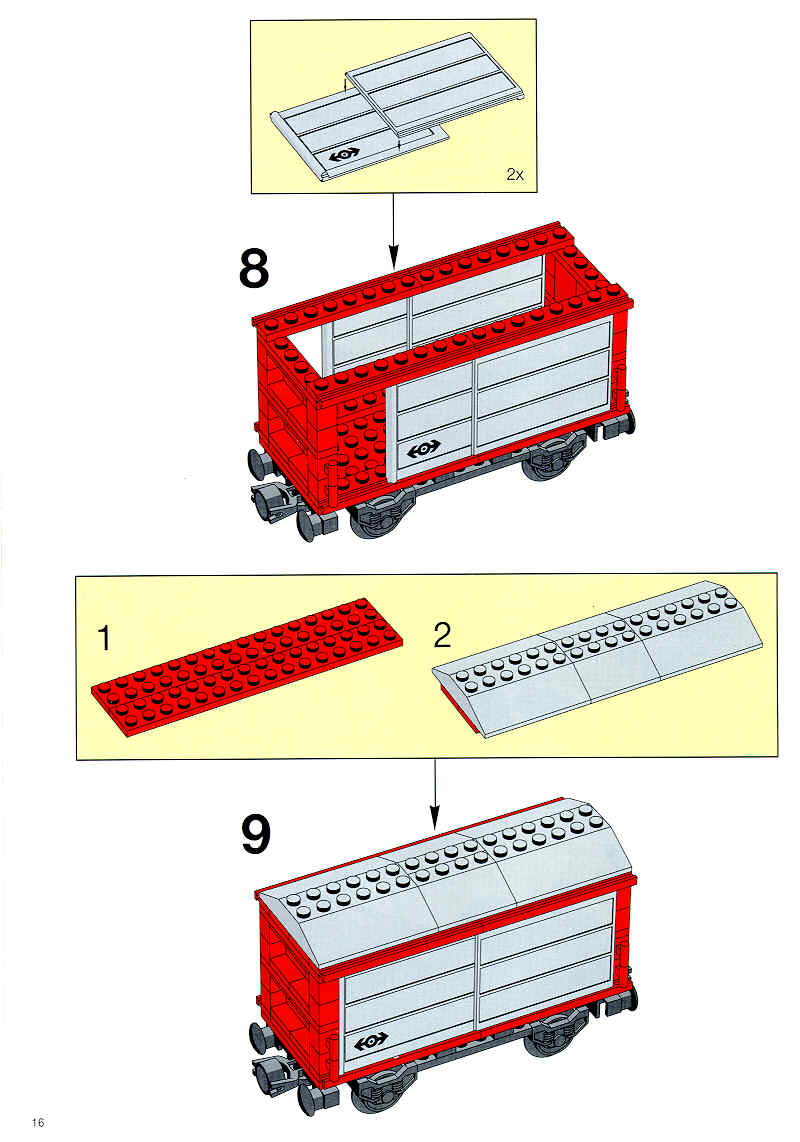 2x

8

1

2

9

16