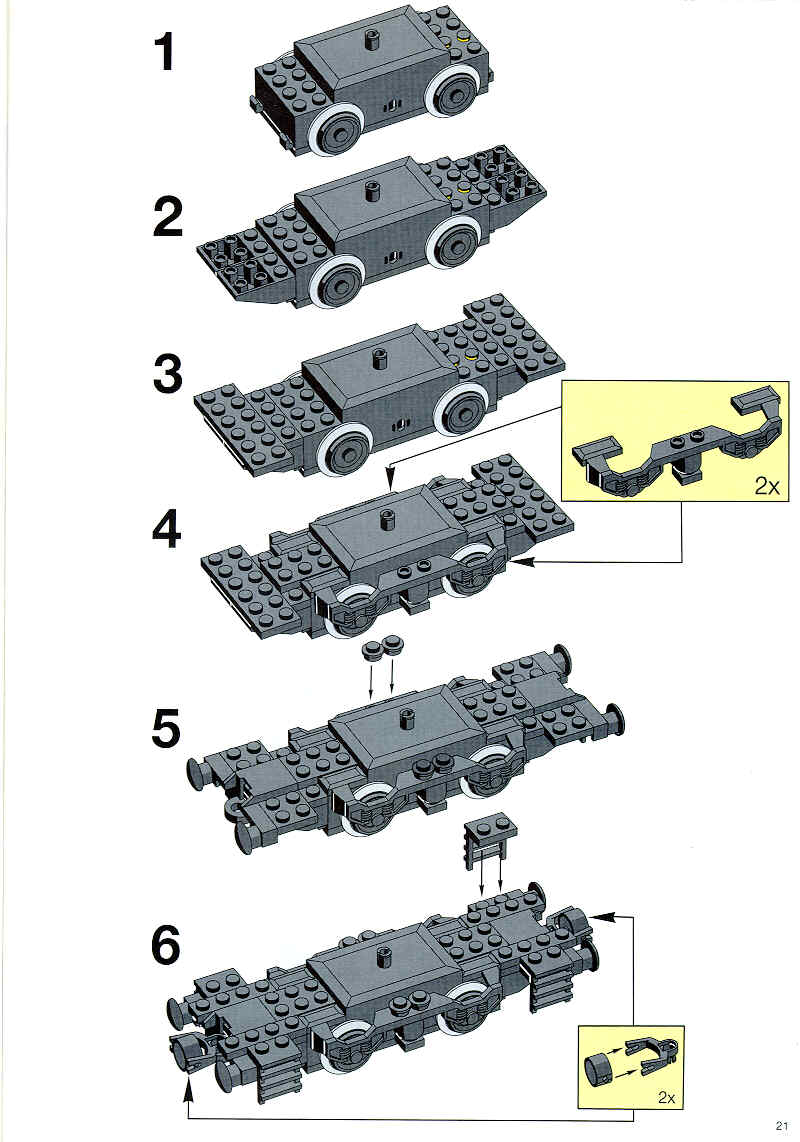 1

2

3

2x

4

5

6

2x

21