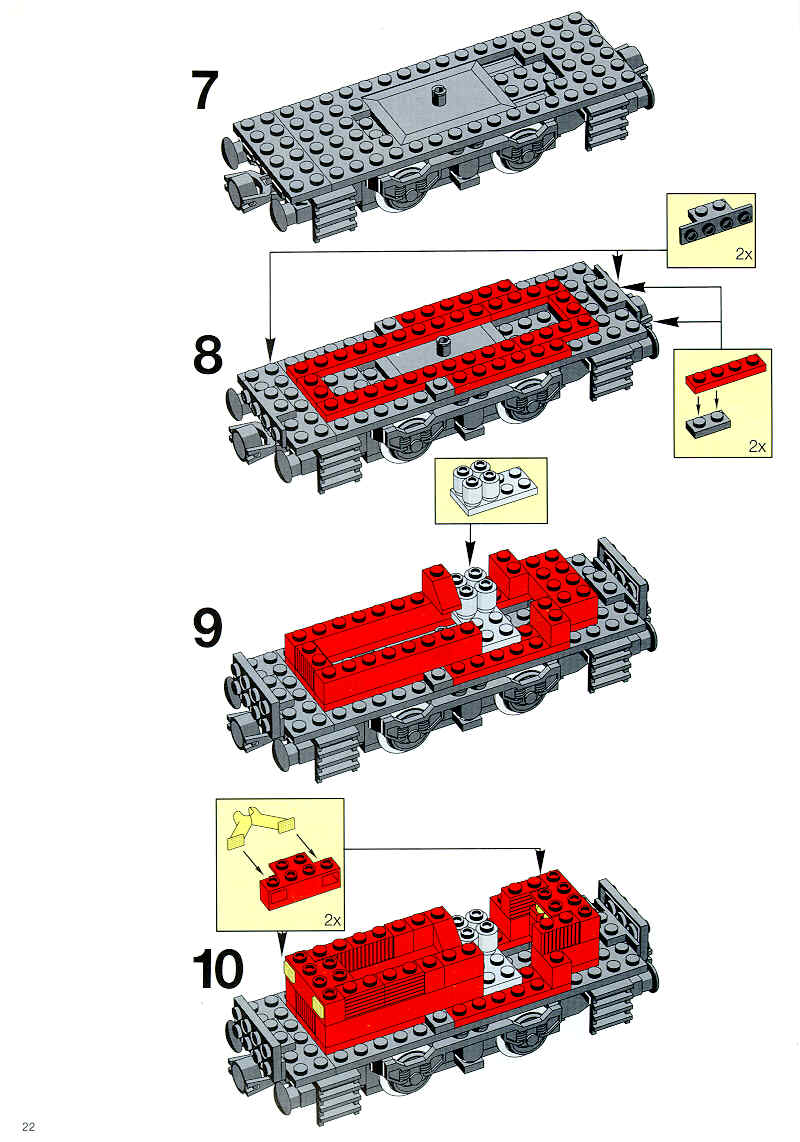 7

2x

8

2x

9

2x

10

22