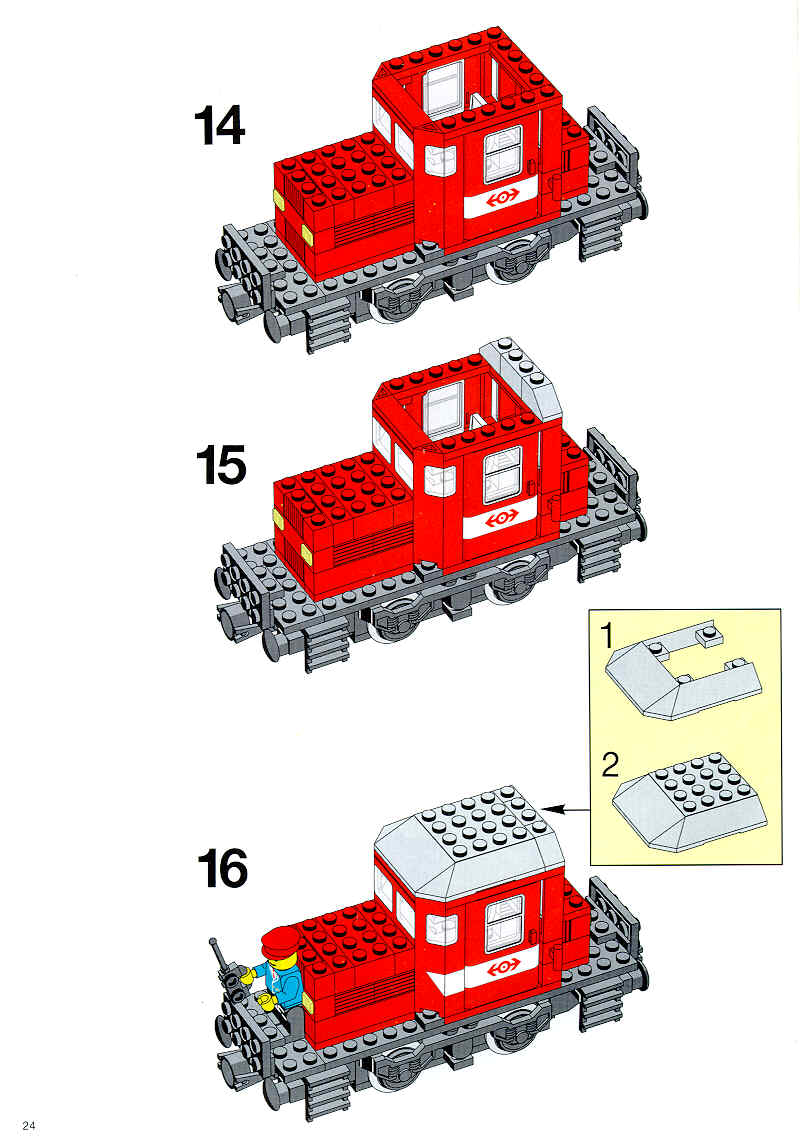 14

15

1

2

16

24