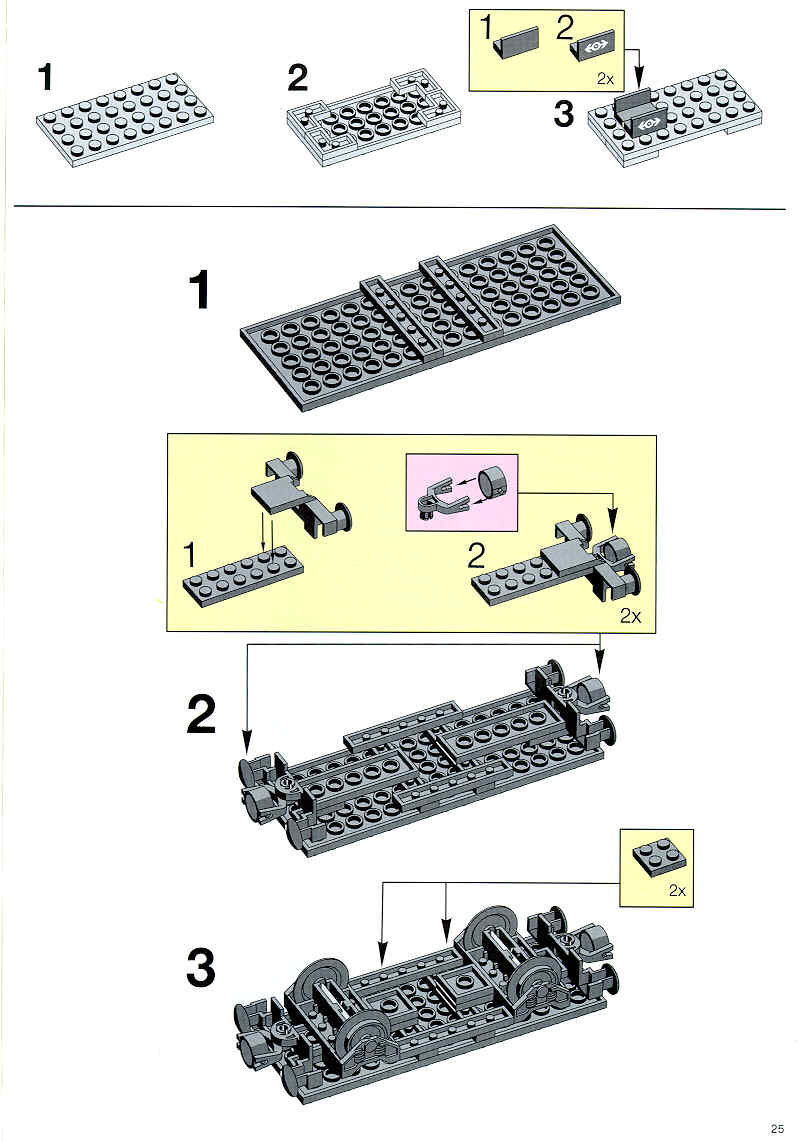 1

2

1 2

2x

3

1

1

2

2x

2

2x

3

25