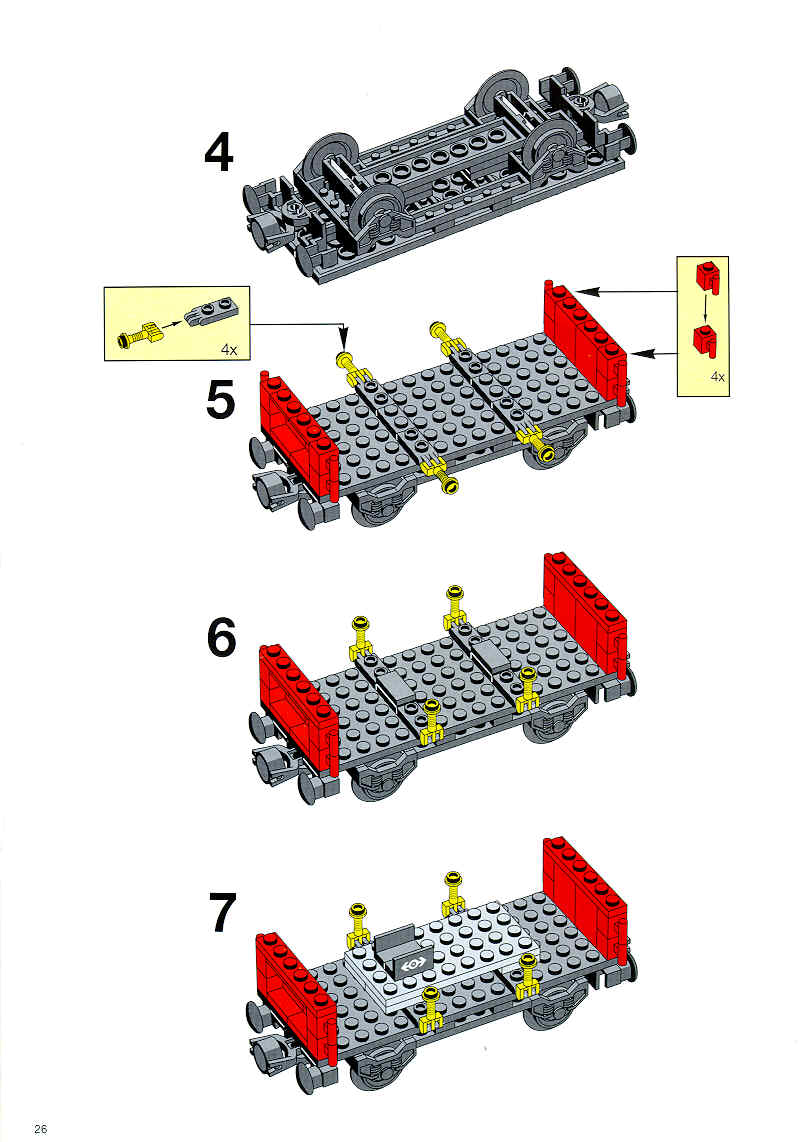 4

4x

4x

5

6

7

26