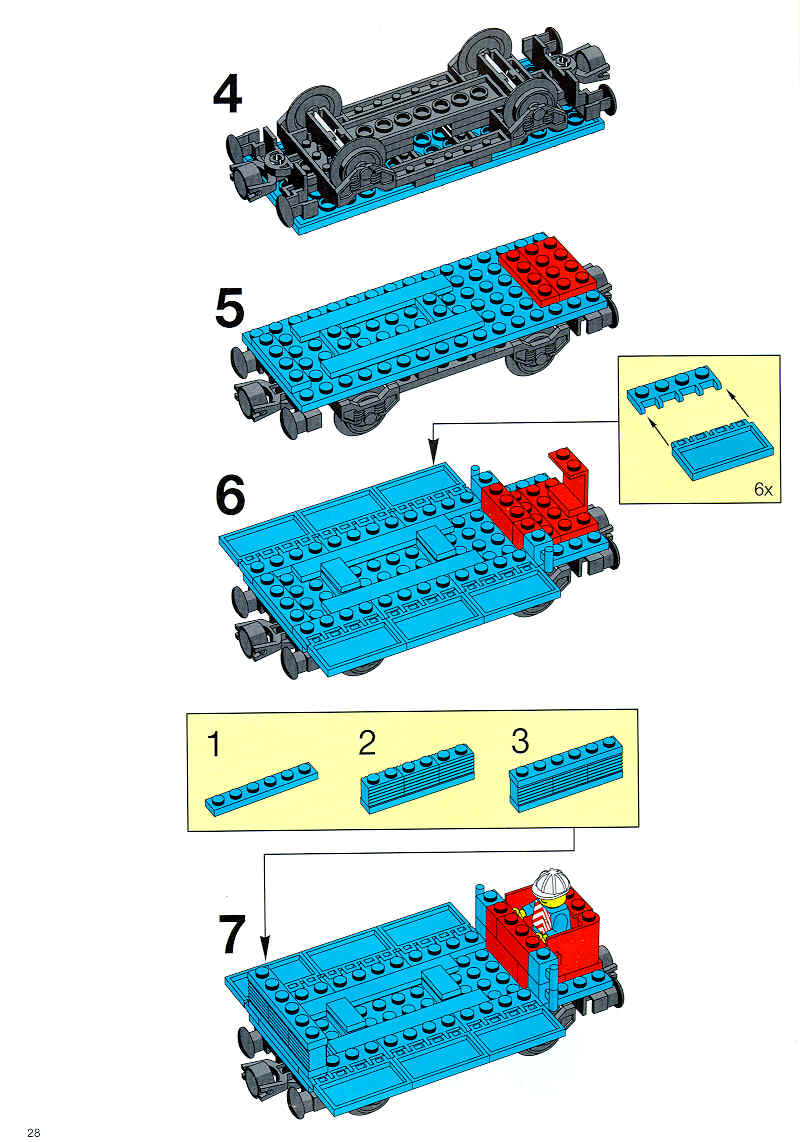 4

5

6x

6

1

2

3

7

28