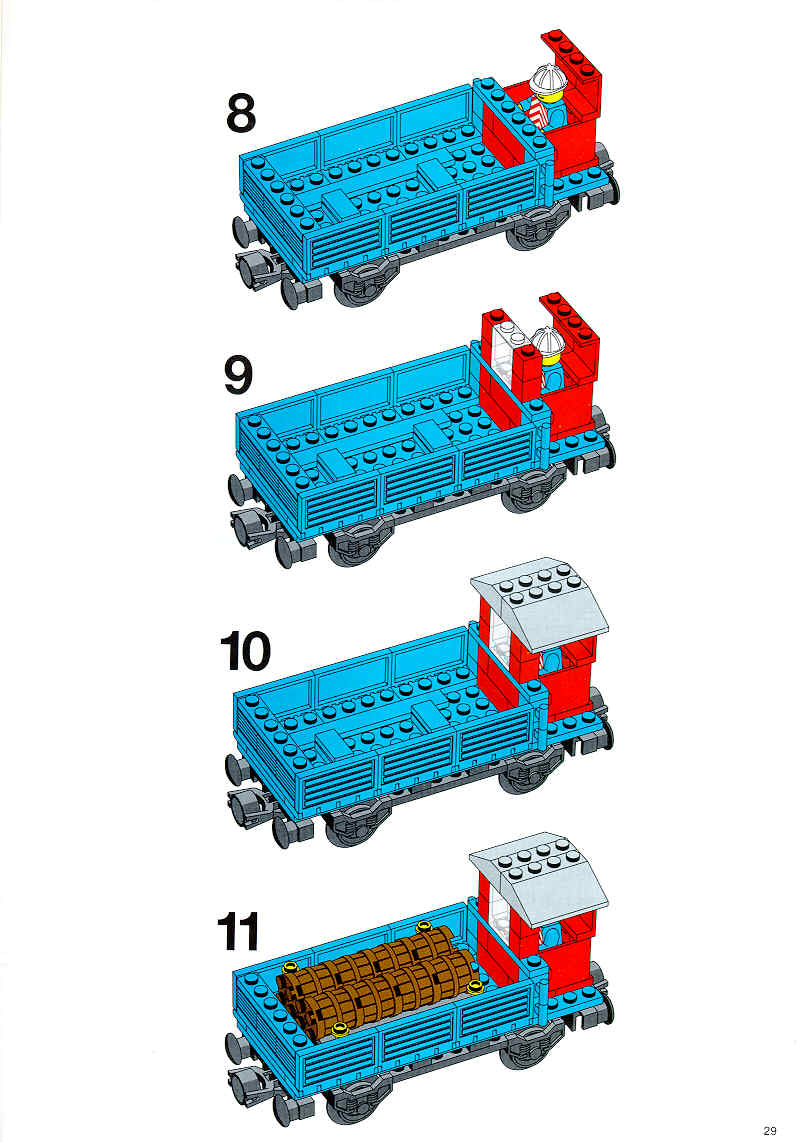 8

9

10

11

29