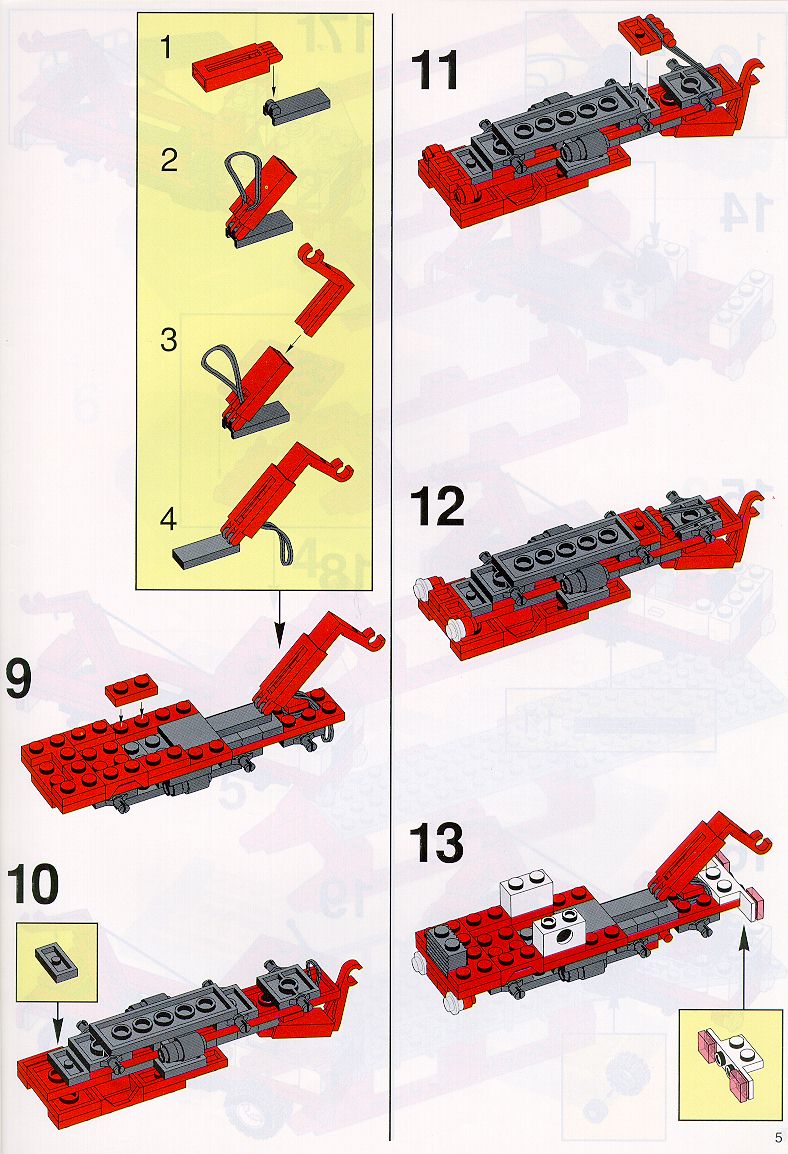 1

2

3

4

9

10

11

12

13

5