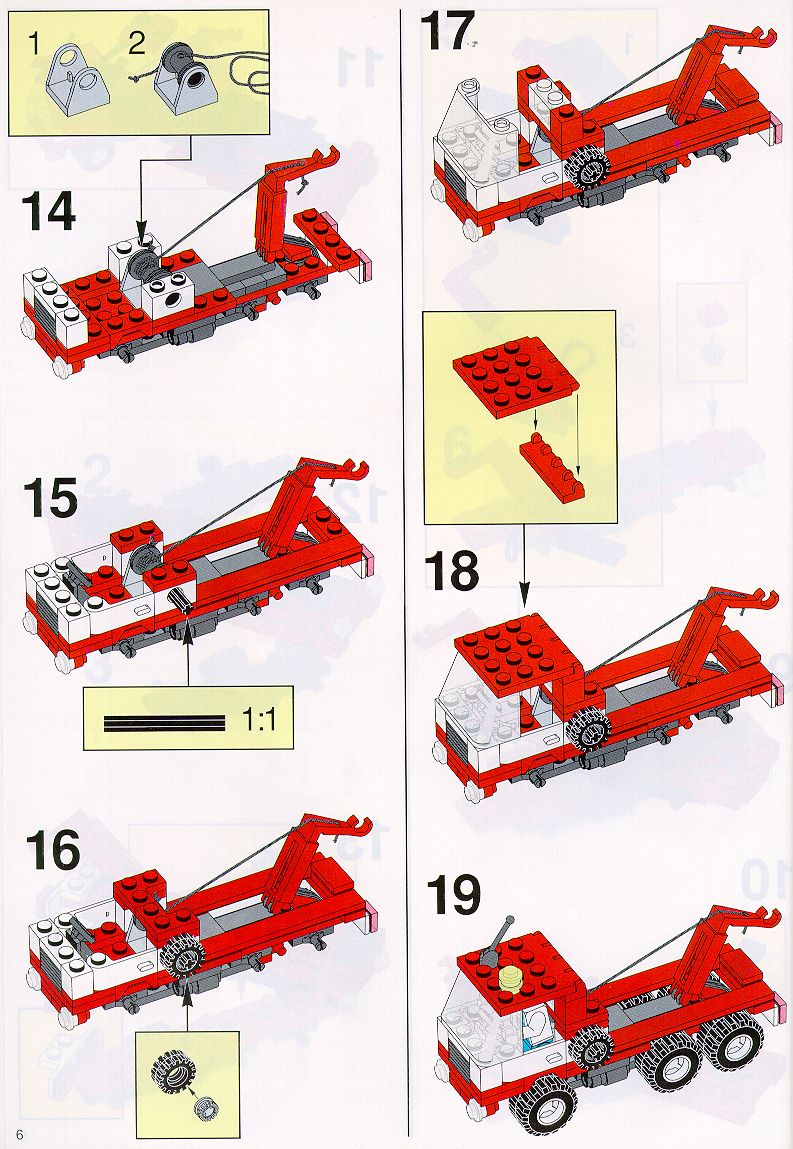 1 2

14

15

1:1

16

17

18

19

6