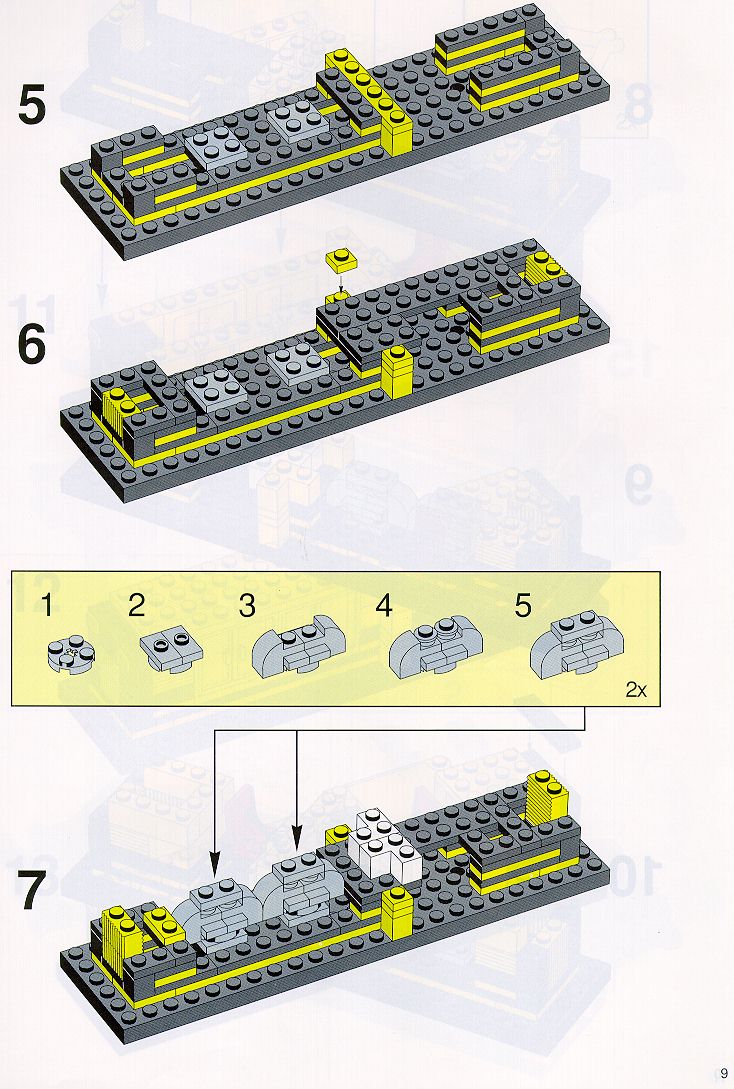 5

6

1 2 3 4 5

2x

7

9