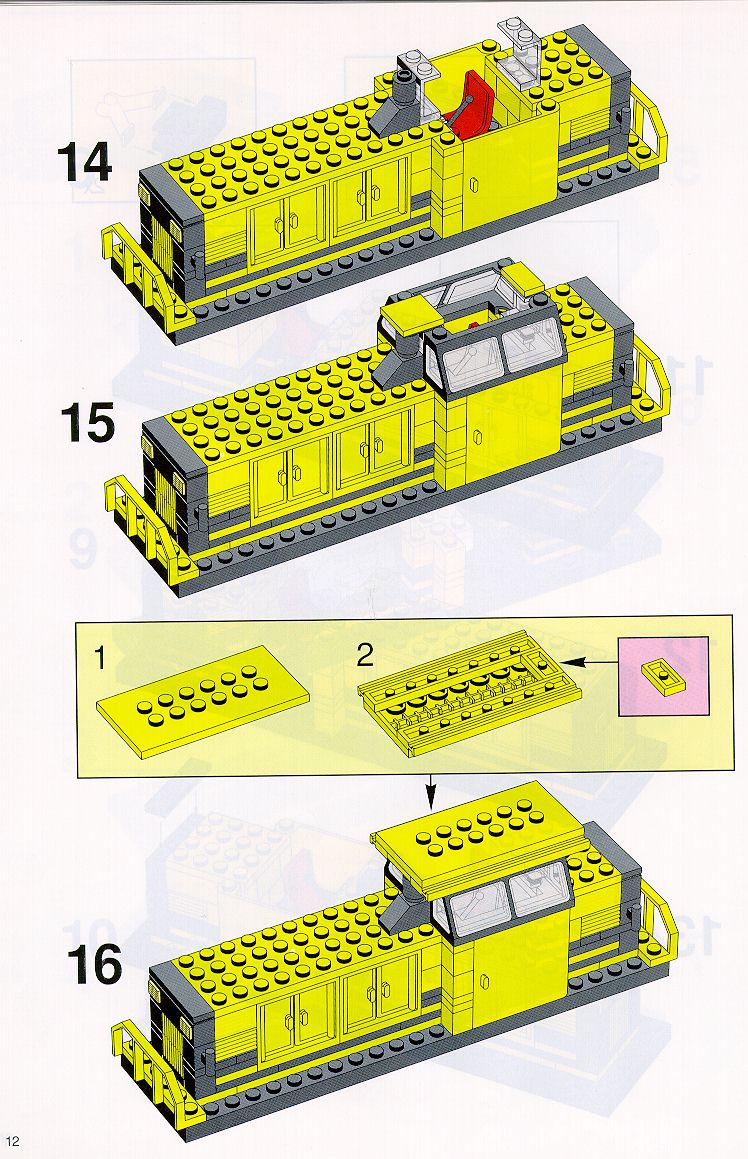 14

15

1

2

16

12