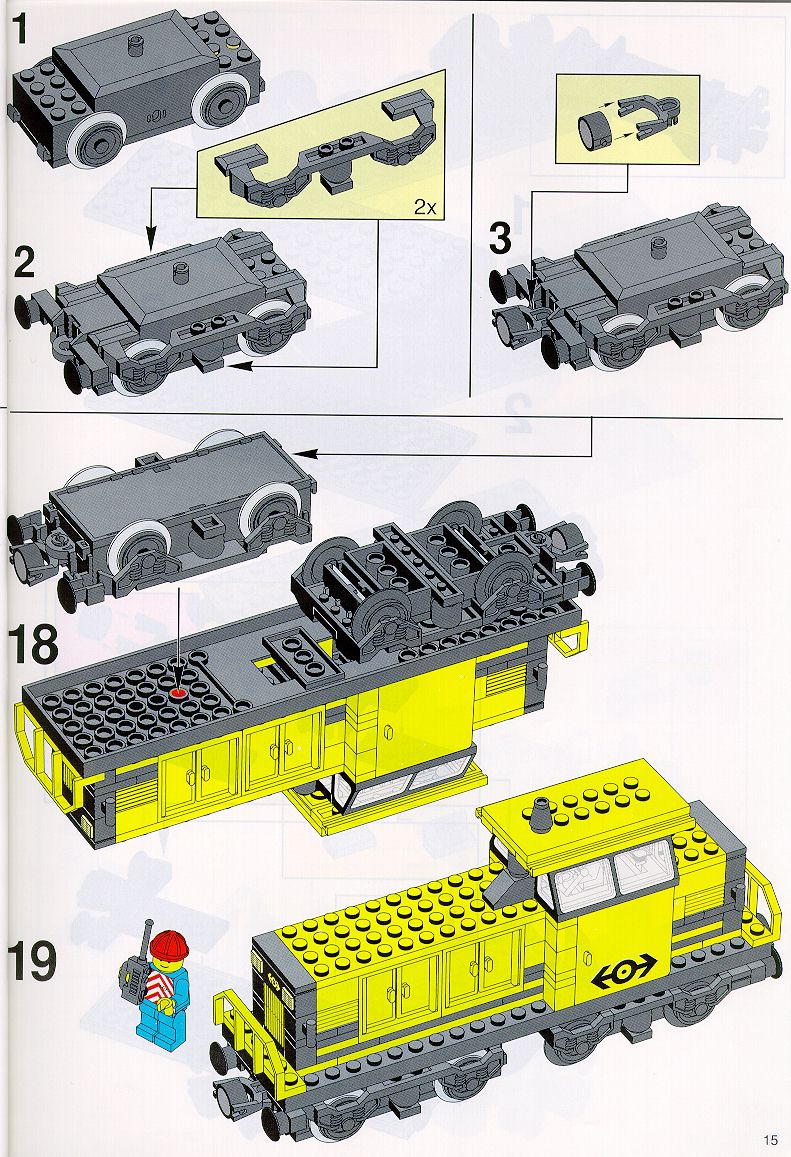 1

2x

2

3

18

19

15