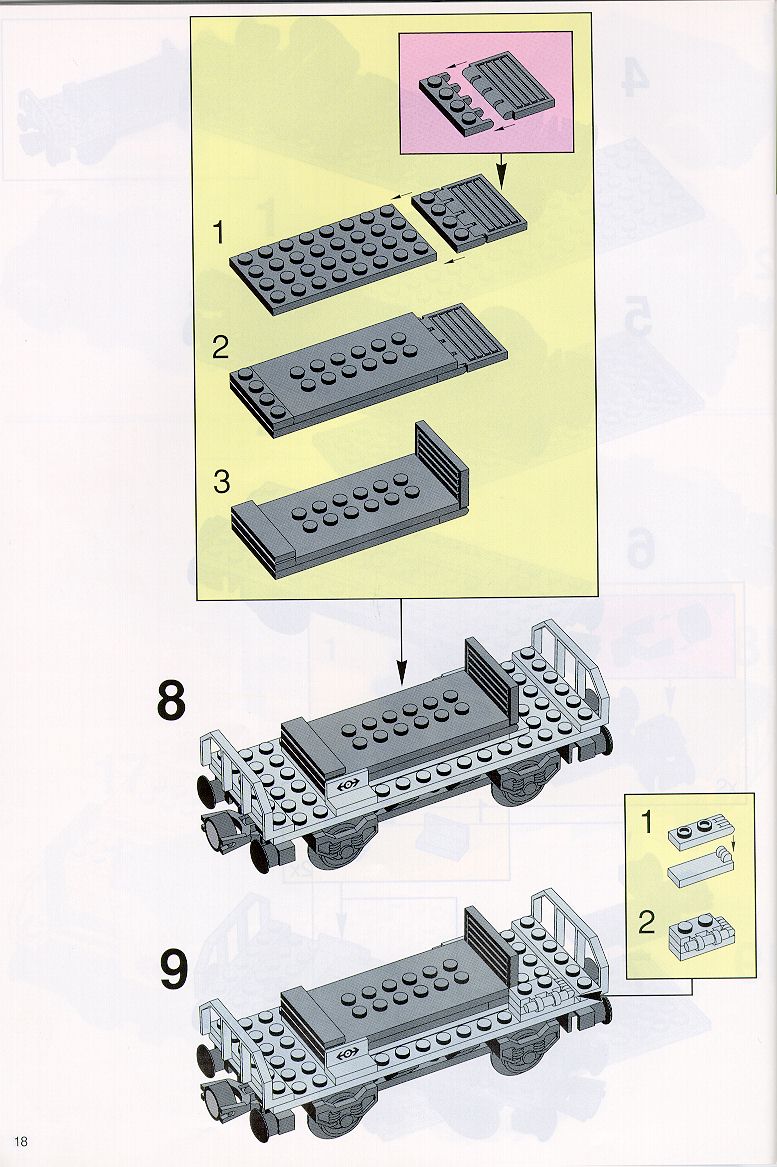 1

2

3

8

1

2

9

18