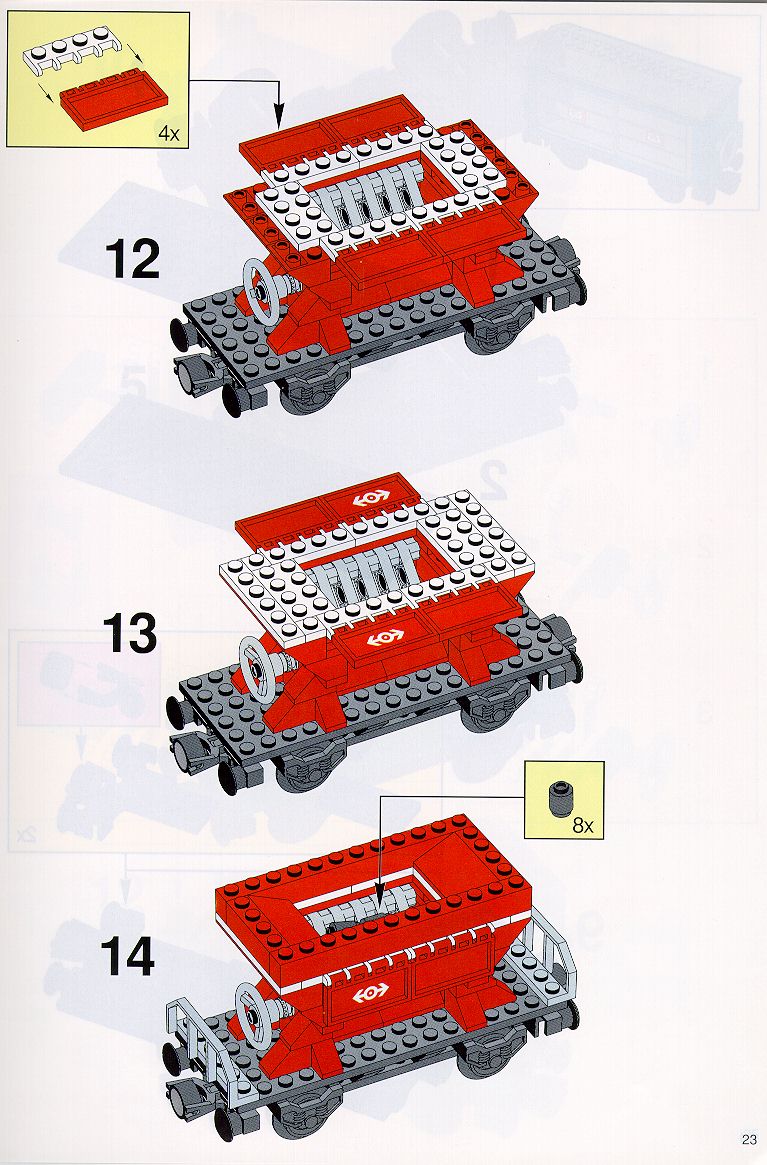 4x

12

13

8x

14

23