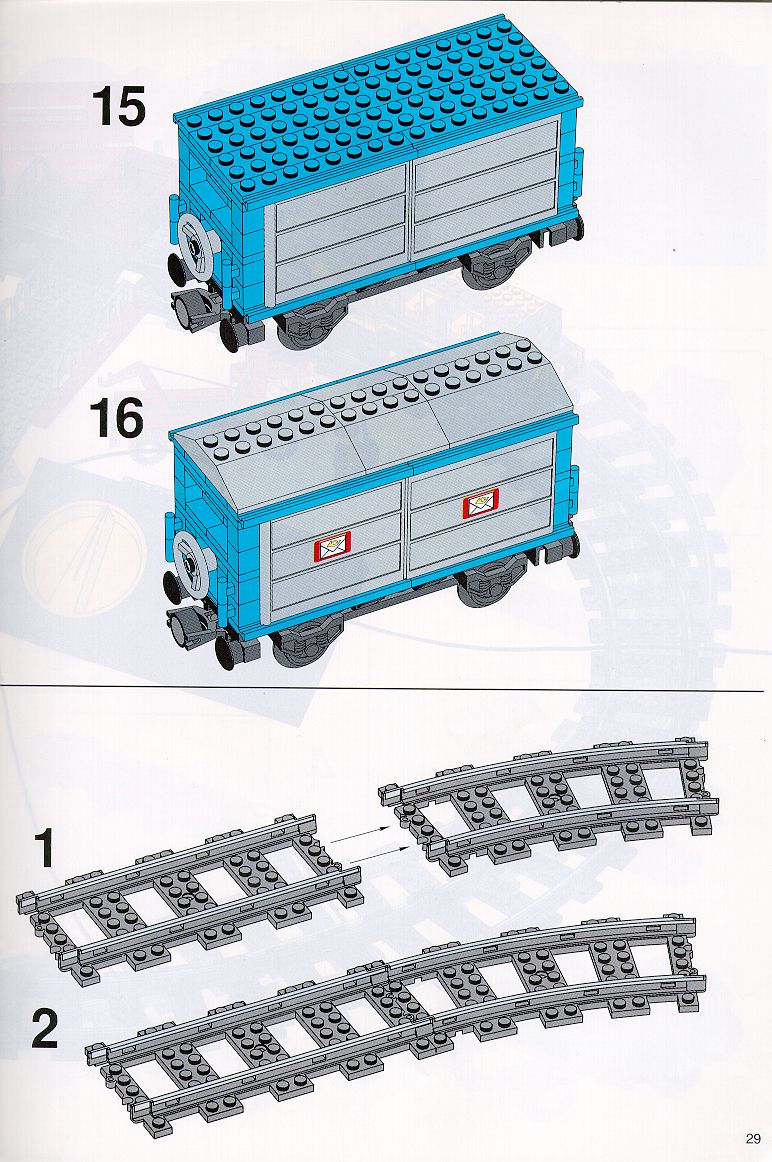 15

16

1

2

29