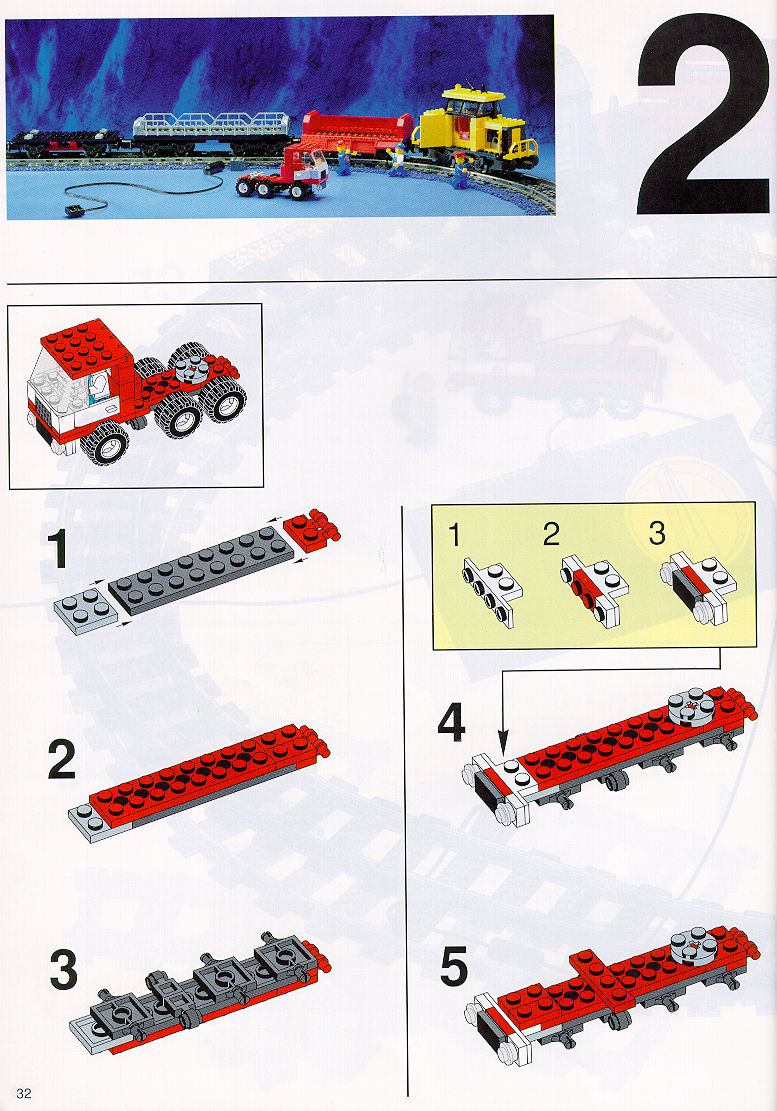 2

1

2

3

1 2 3

4

5

32