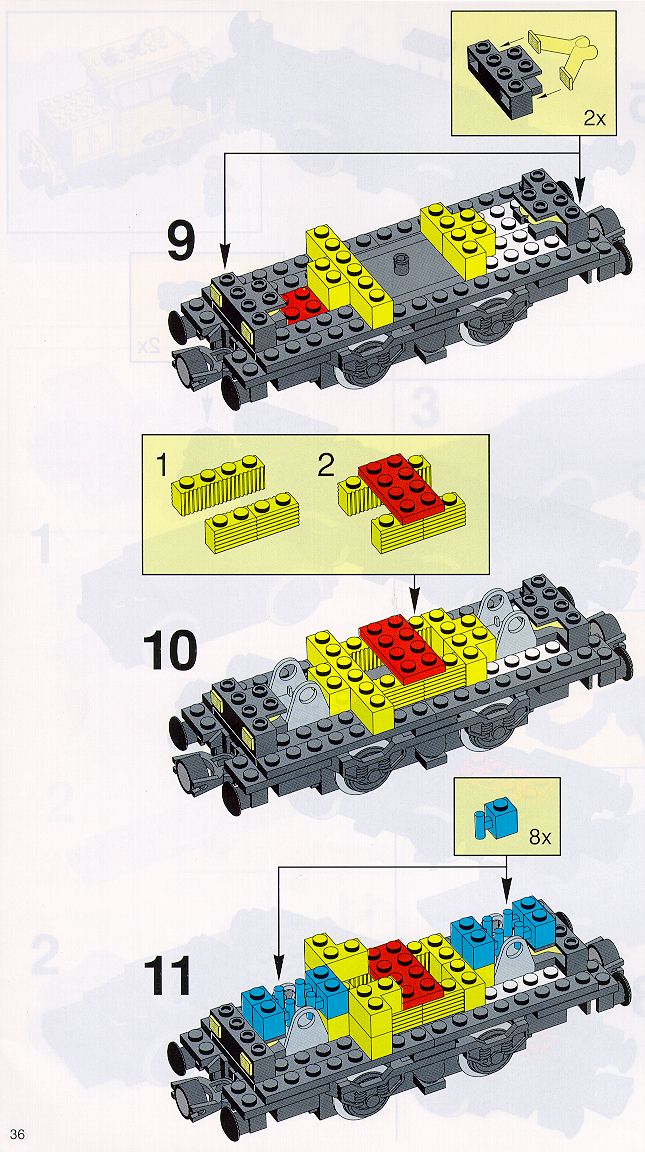 2x

9

1

2

10

8x

11

36