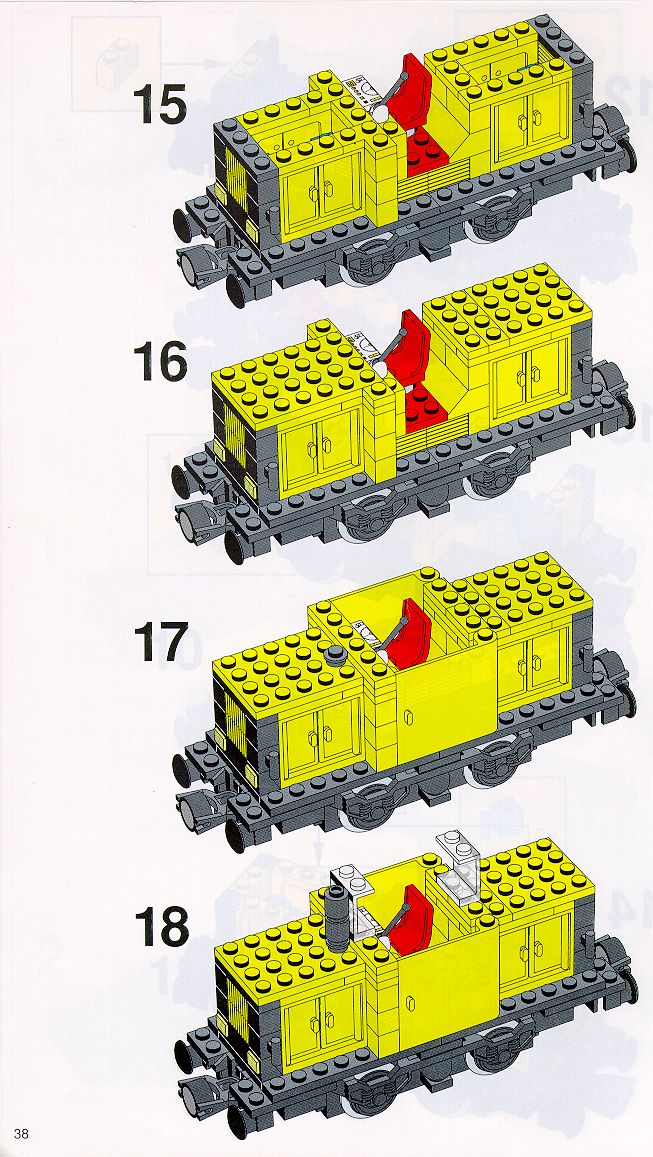 15

16

17

18

38