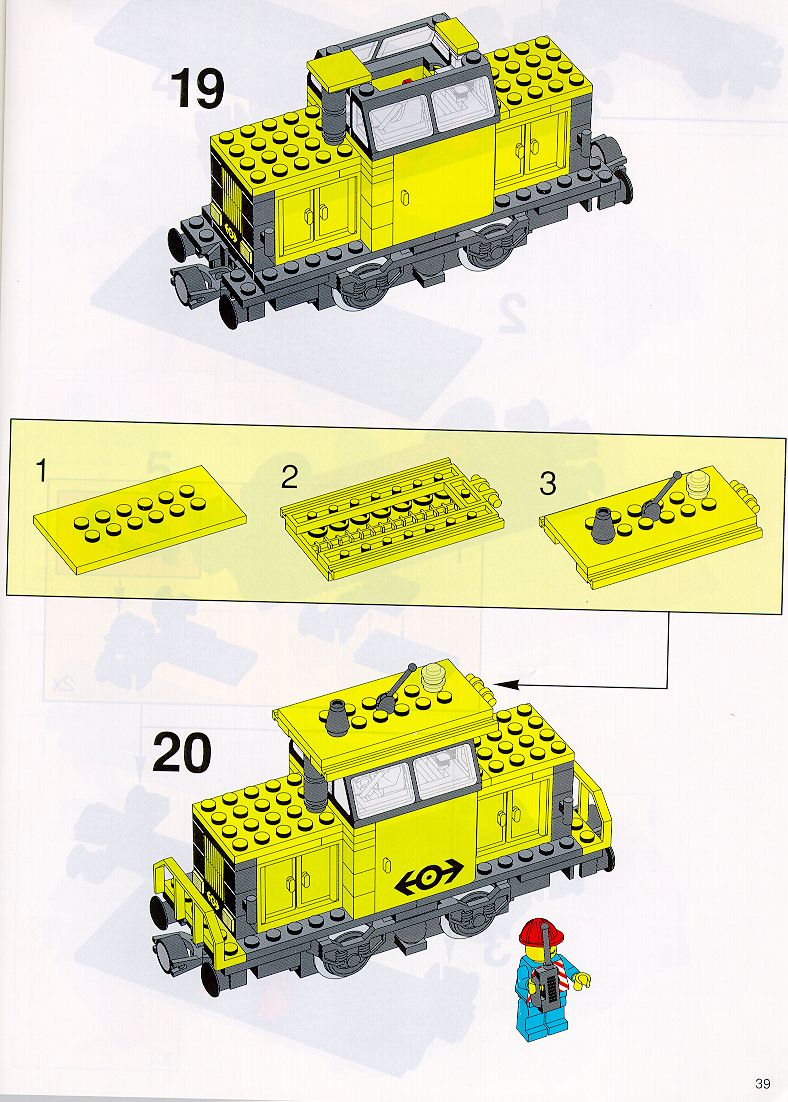 19

1

2

3

20

39