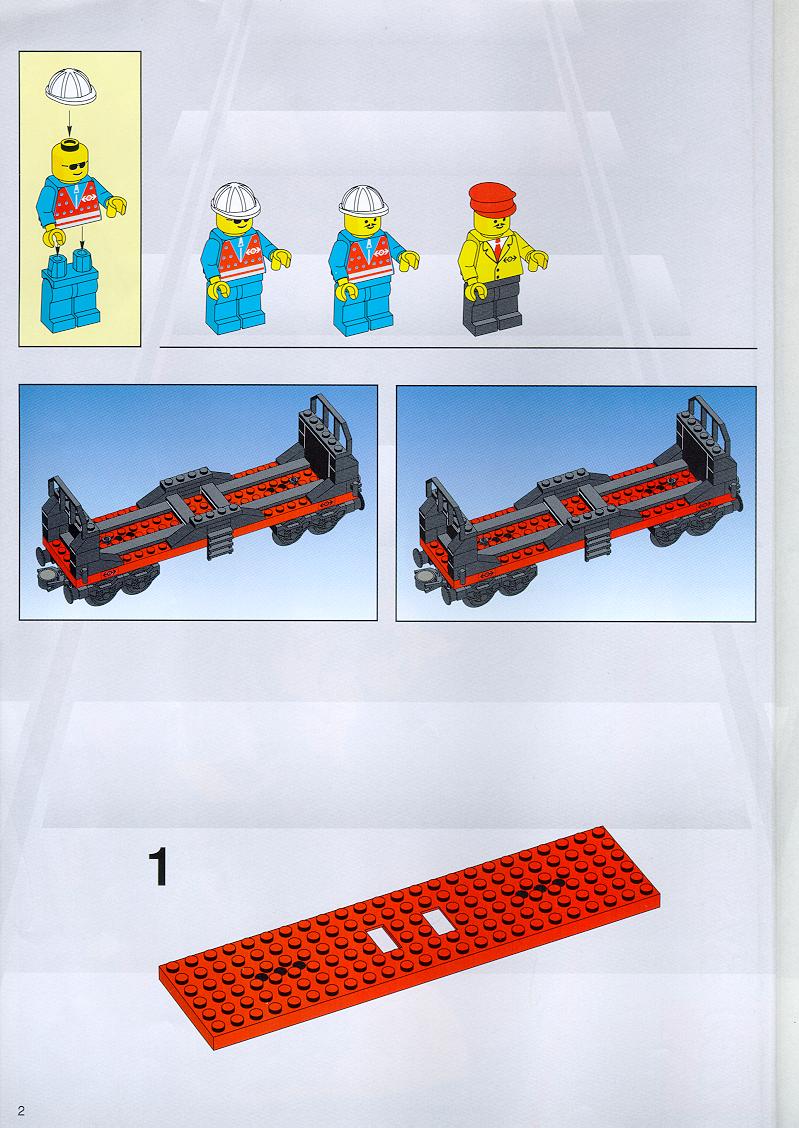 1

2