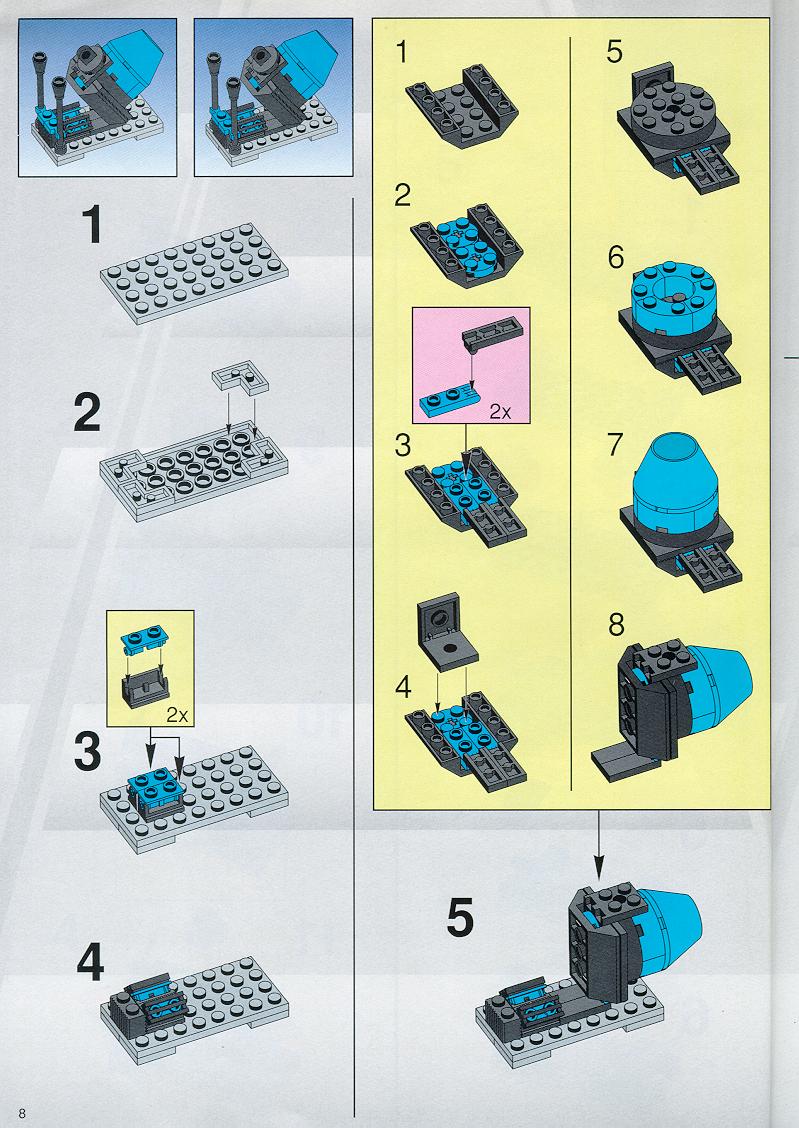 1

2

2x

3

4

1

2

2x

3

4

5

6

7

8

5

8