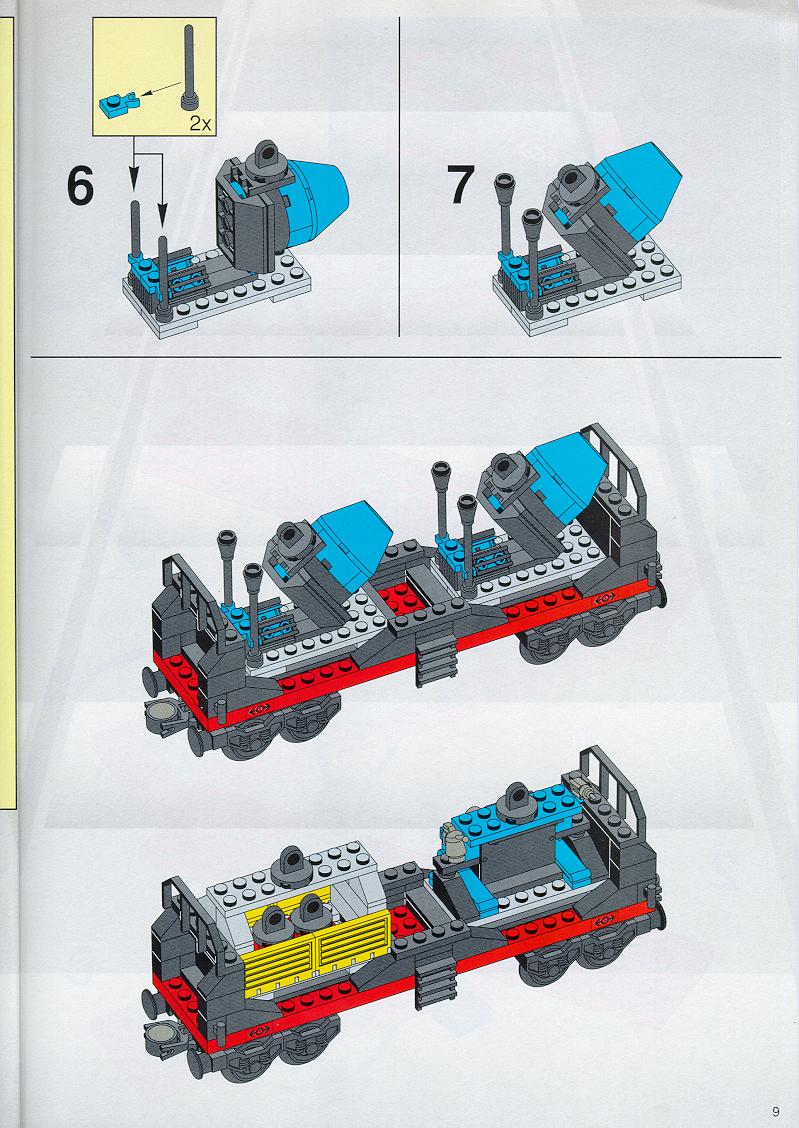 2x

6

7

9