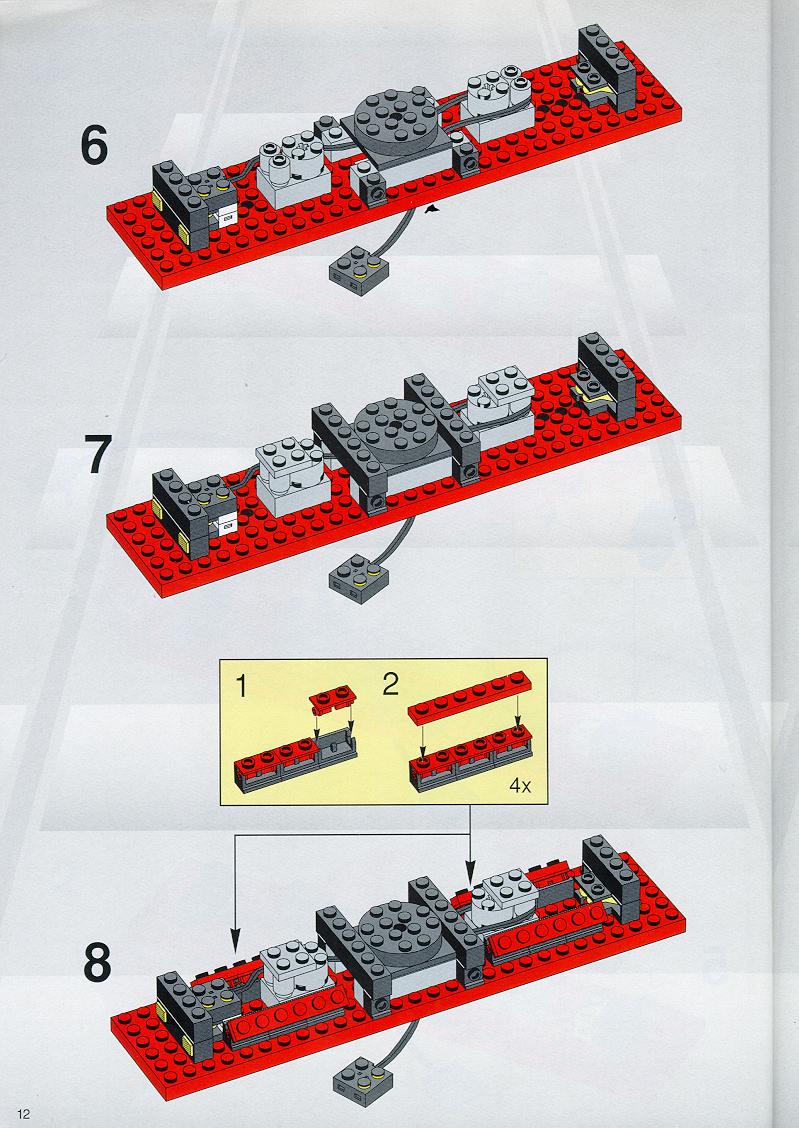 6

7

1

2

4x

8

12