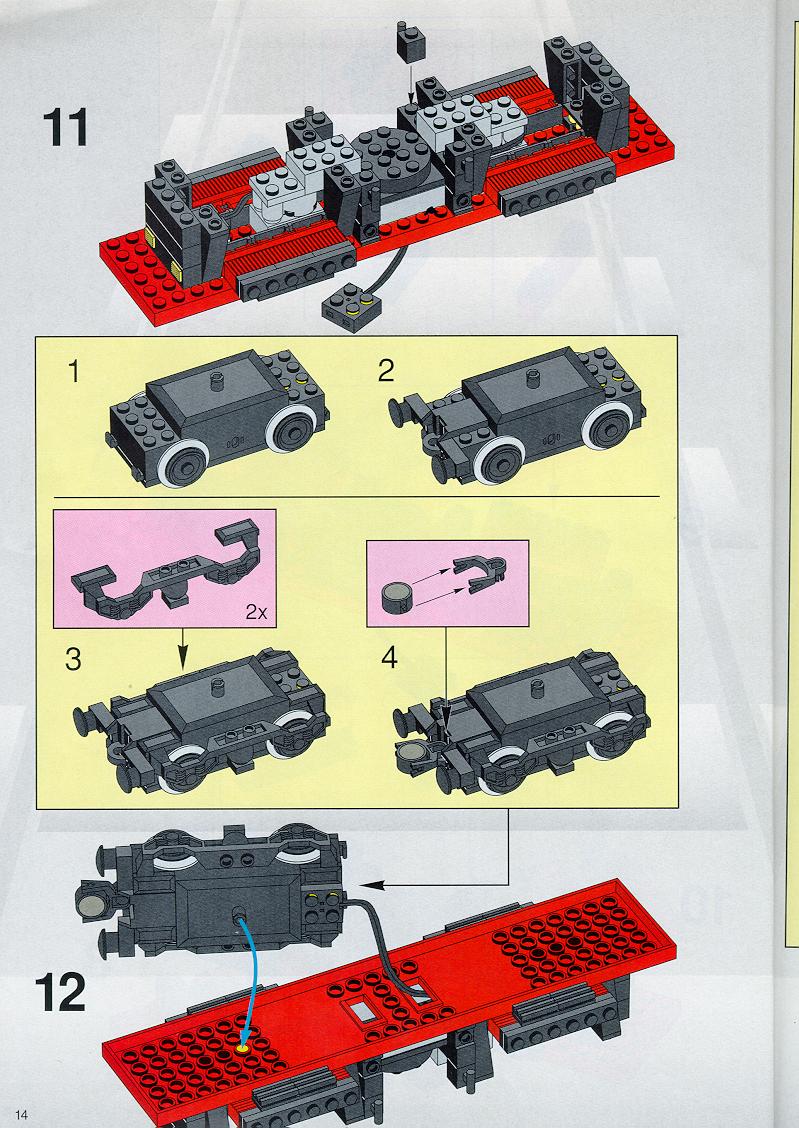 11

1

2

2x

3

4

12

14