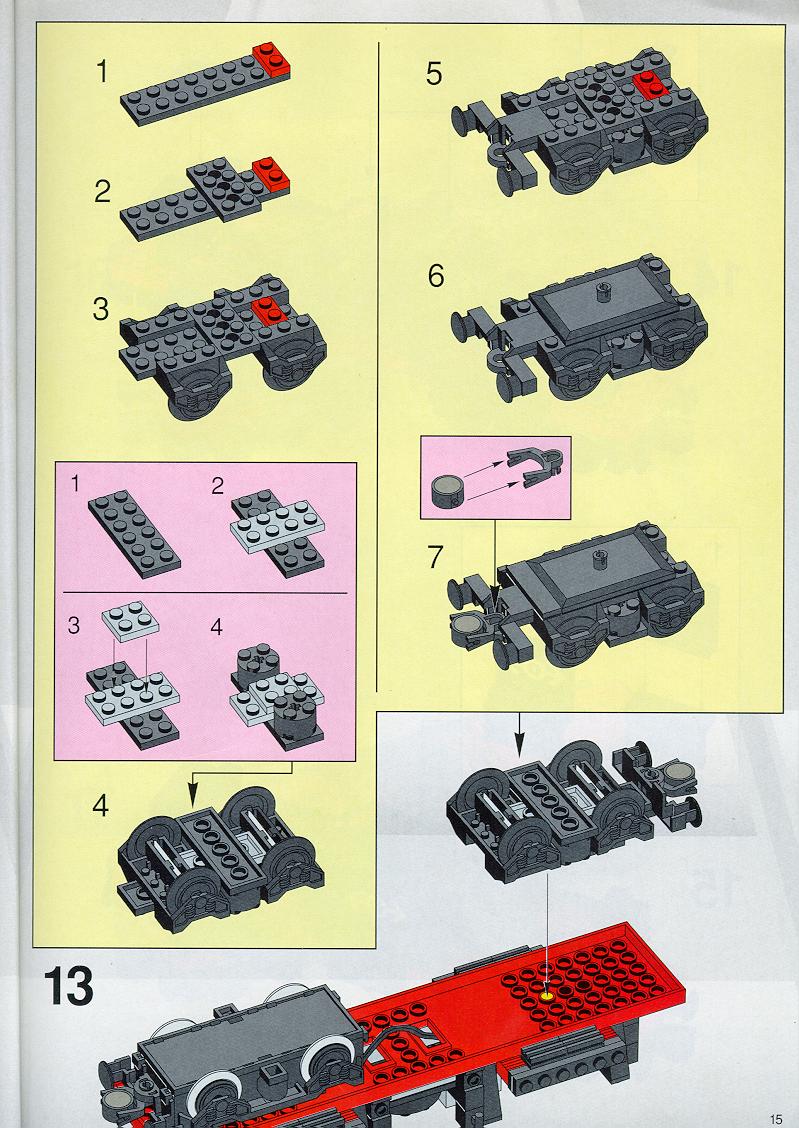 1

2

3

1

2

3

4

4

5

6

7

13

15