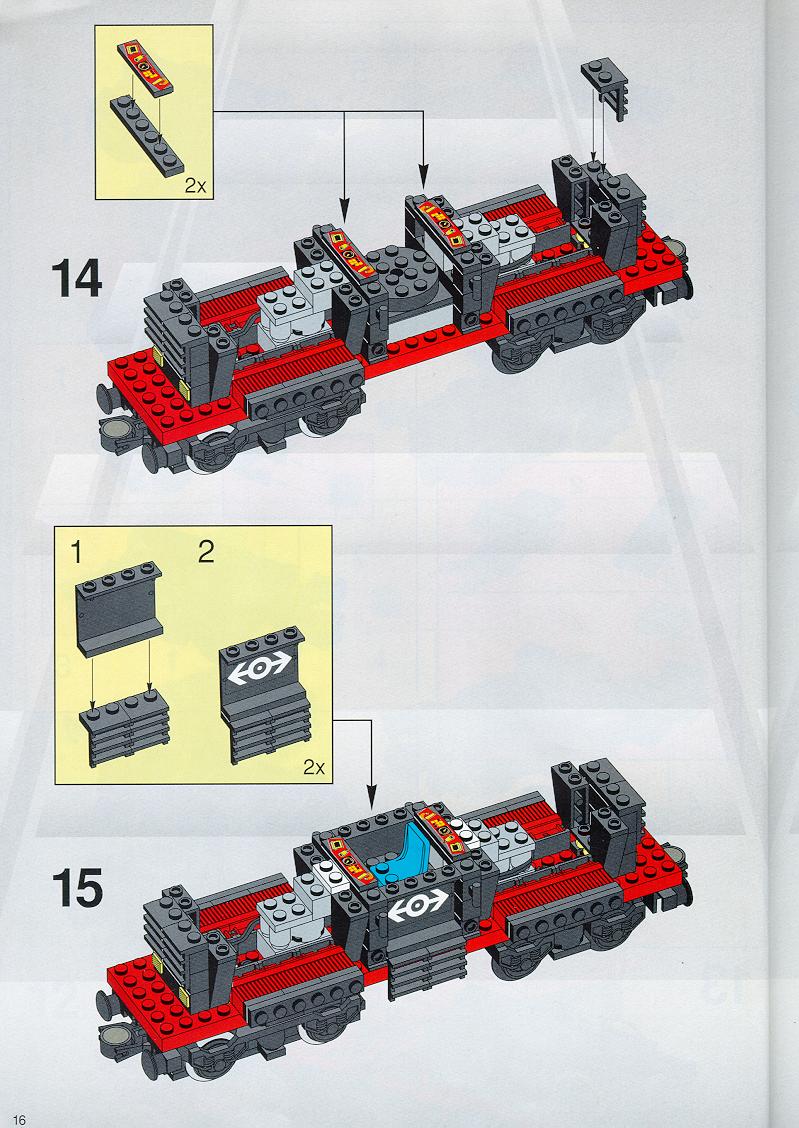 2x

14

1

2

2x

15

16