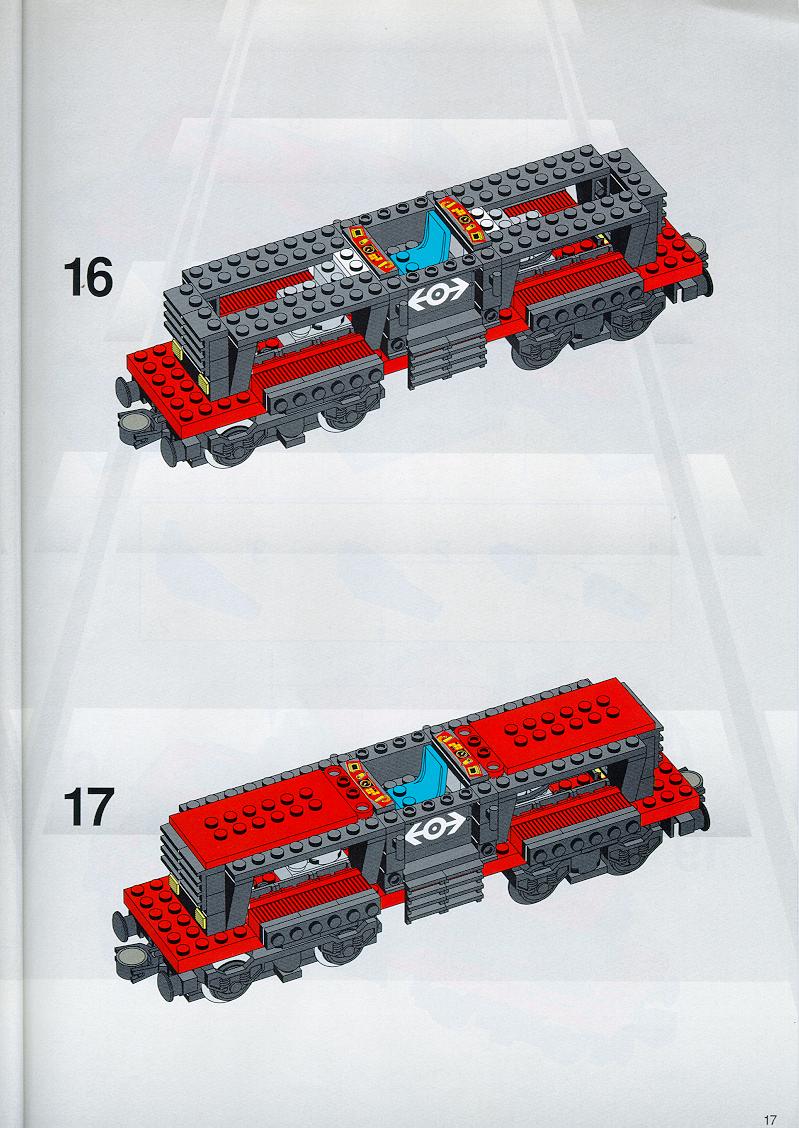 16

17

17