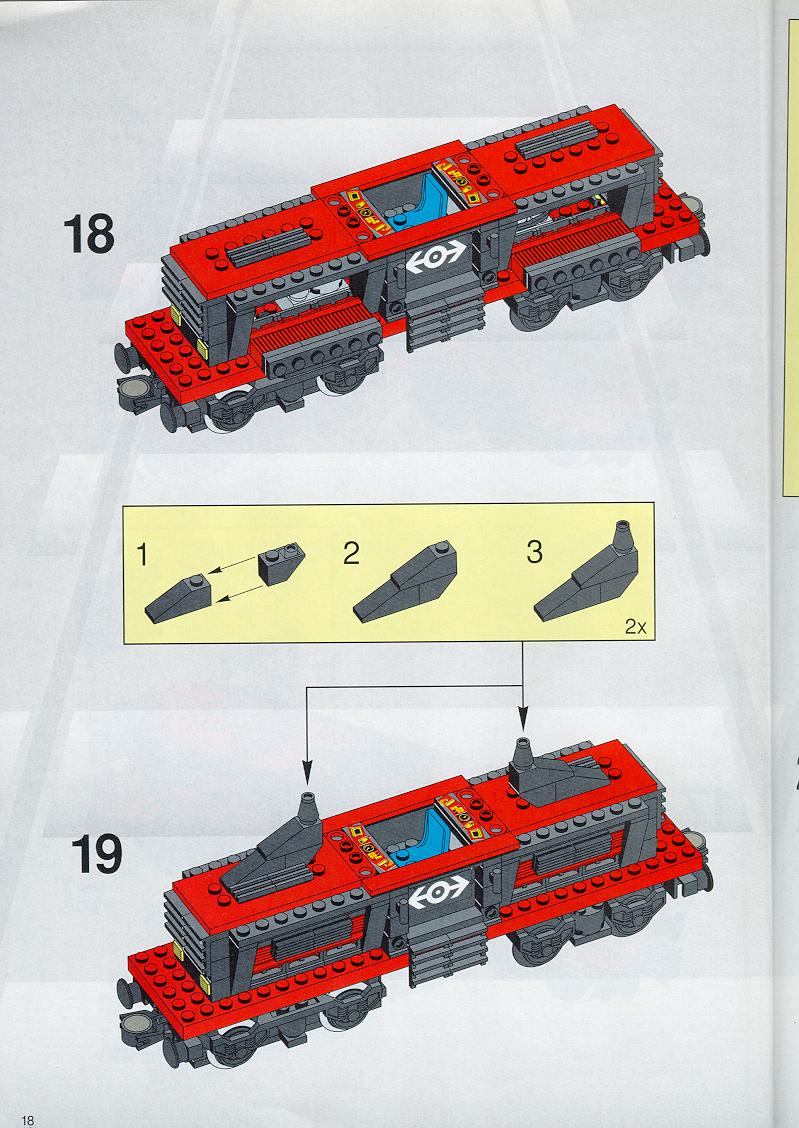 18

1

2

3

2x

19

18