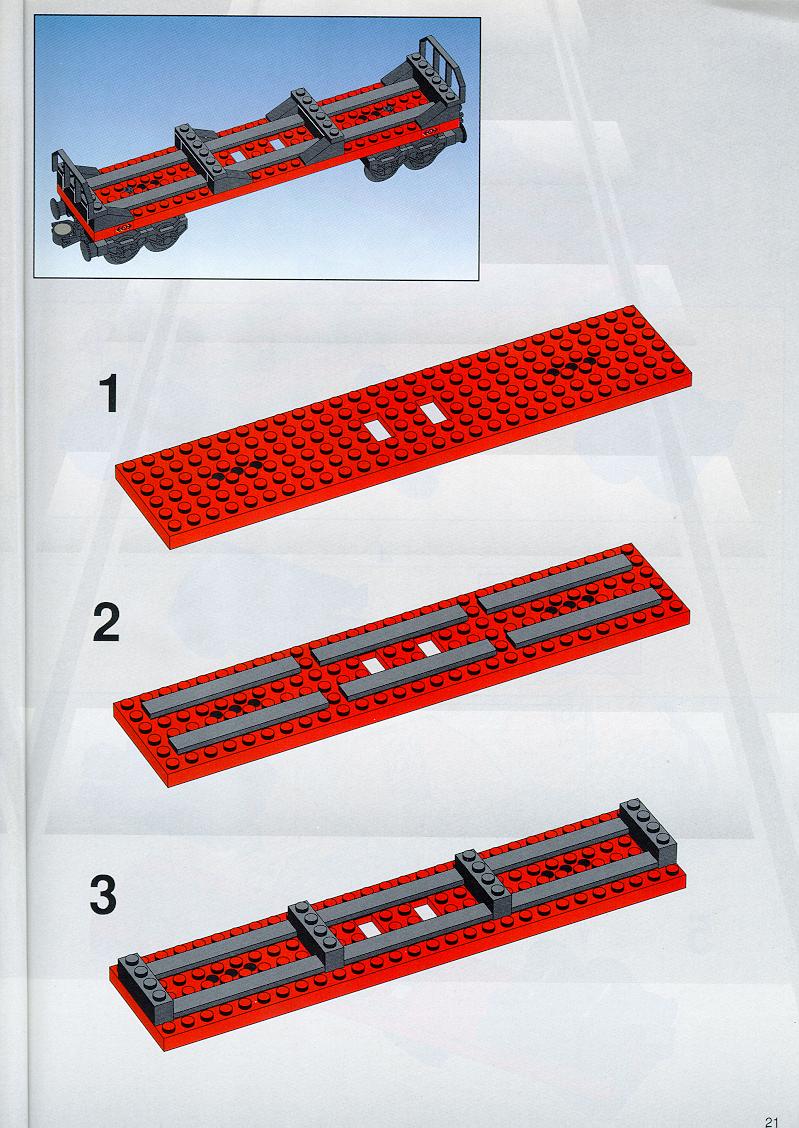 1

2

3

21