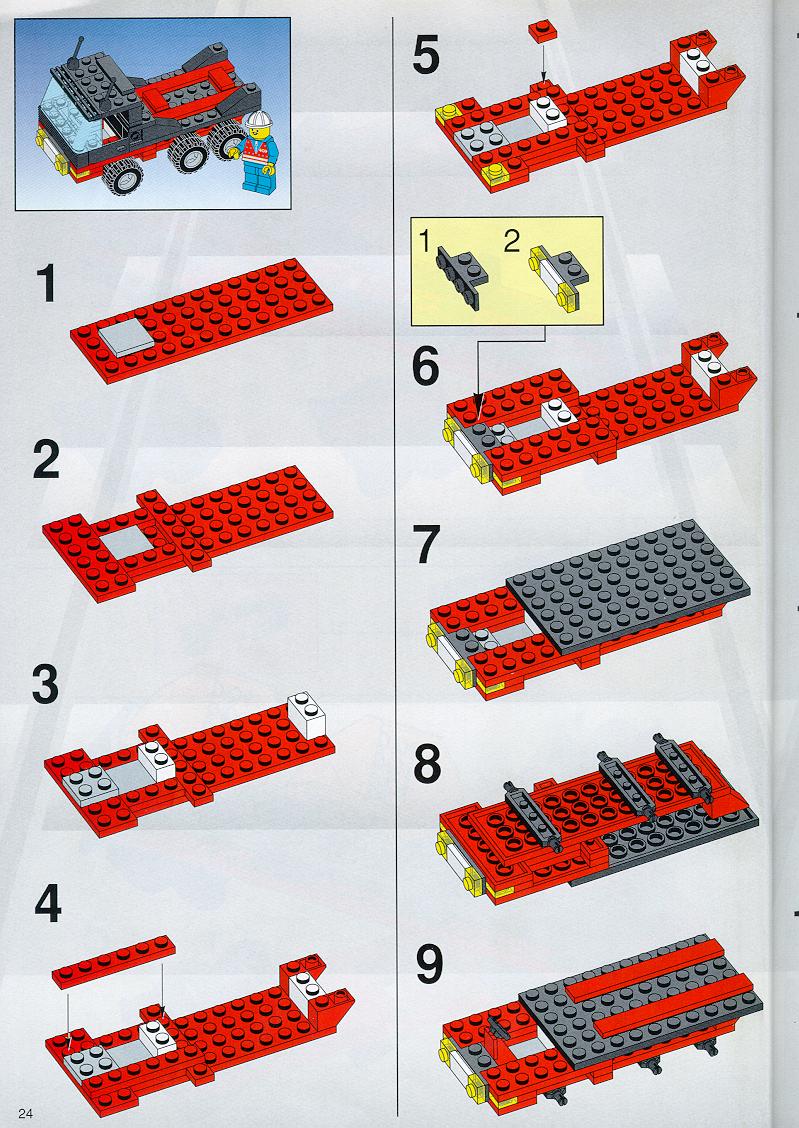 1

2

3

4

5

1 2

6

7

8

9

24