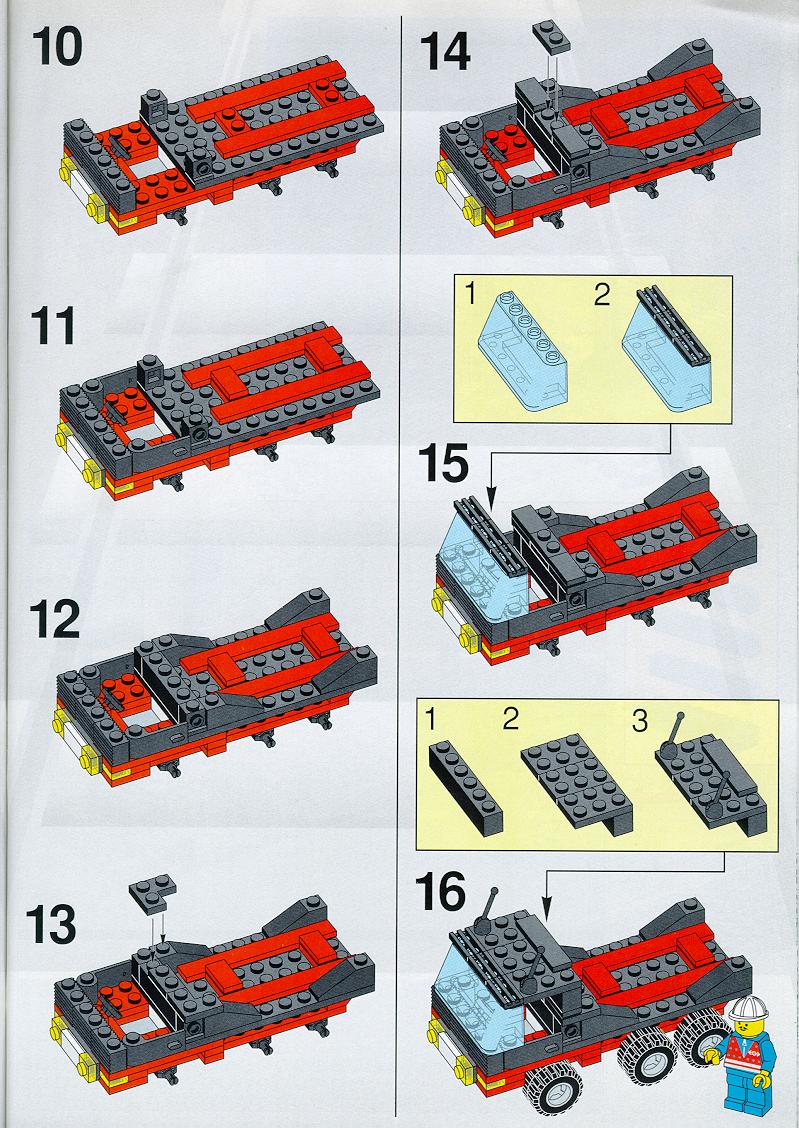 10

11

12

13

14

1

2

15

1

2

3

16