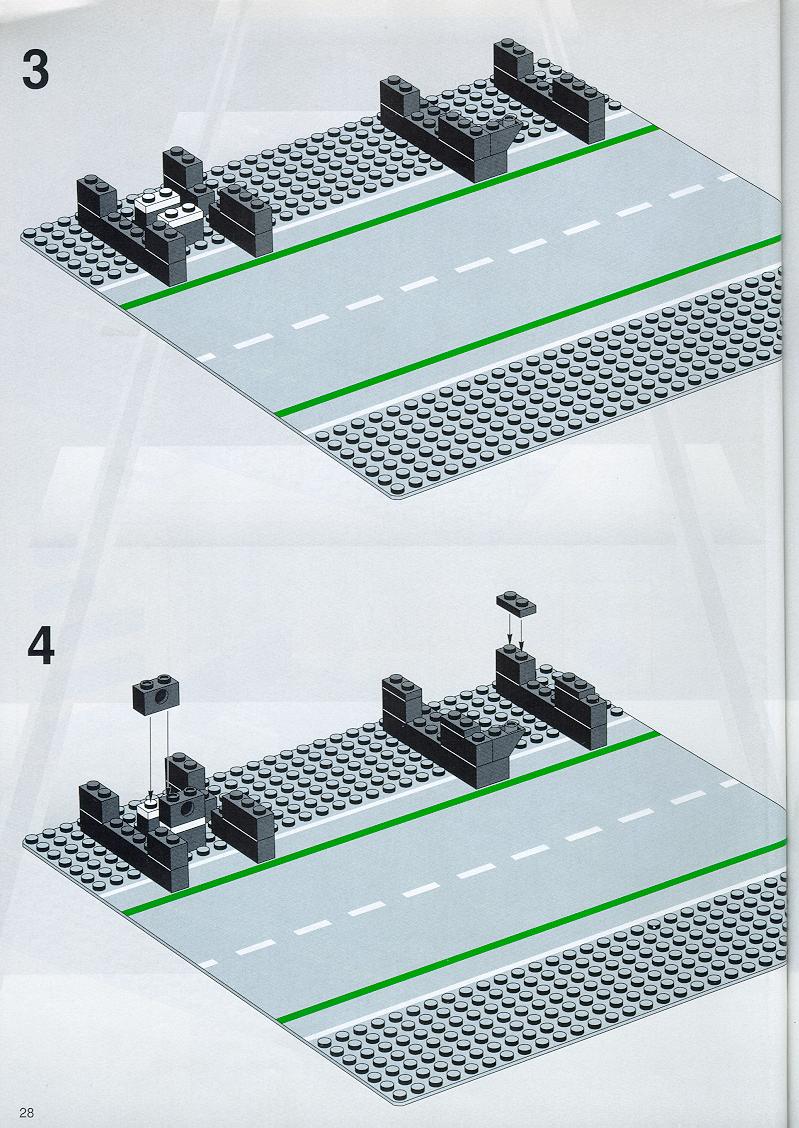 3

4

28