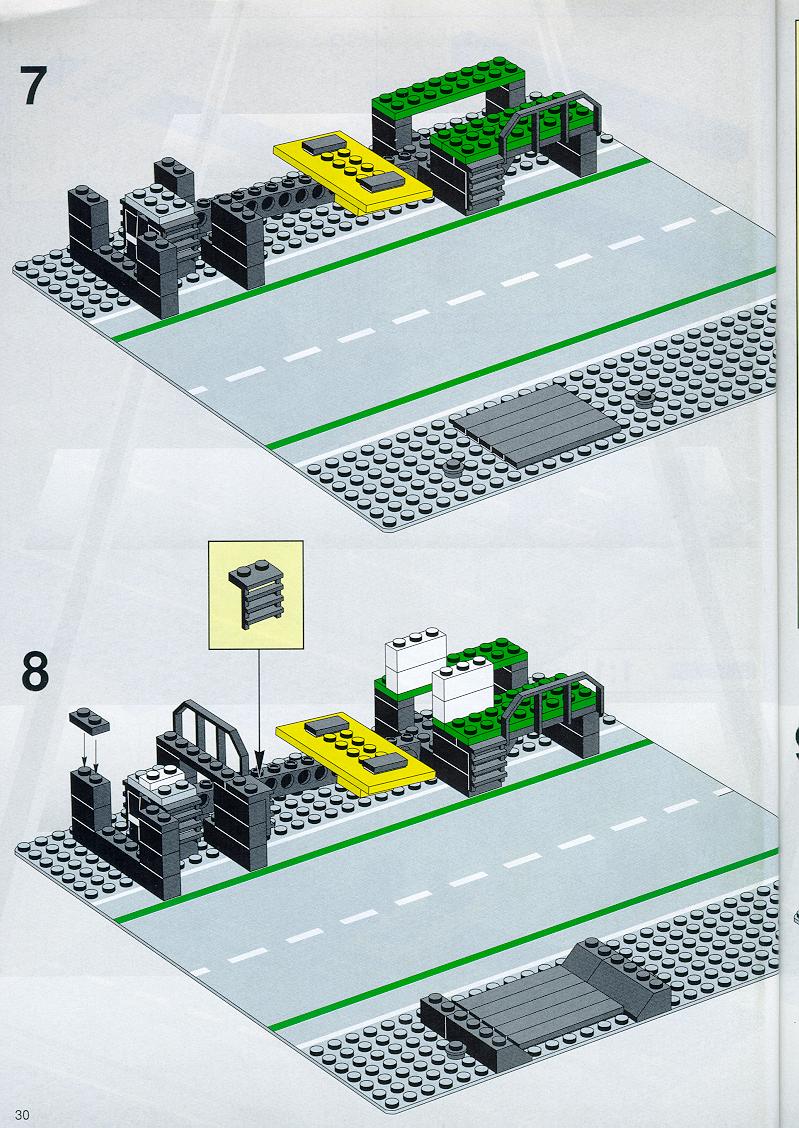 7

8

30