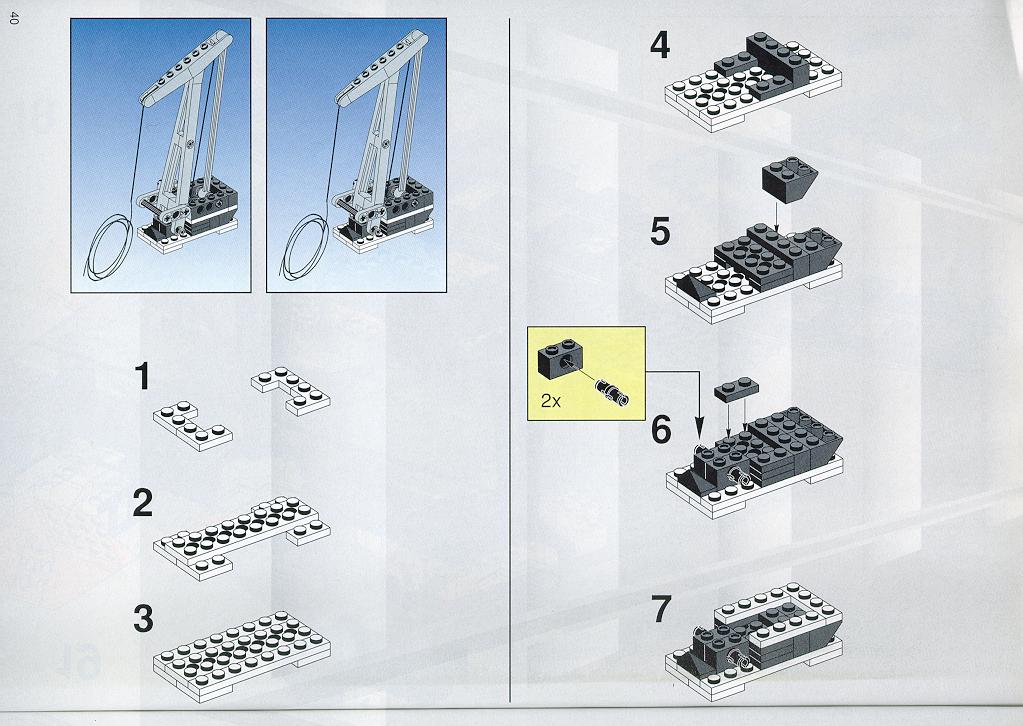 40

1

2

3

4

5

2x

6

7