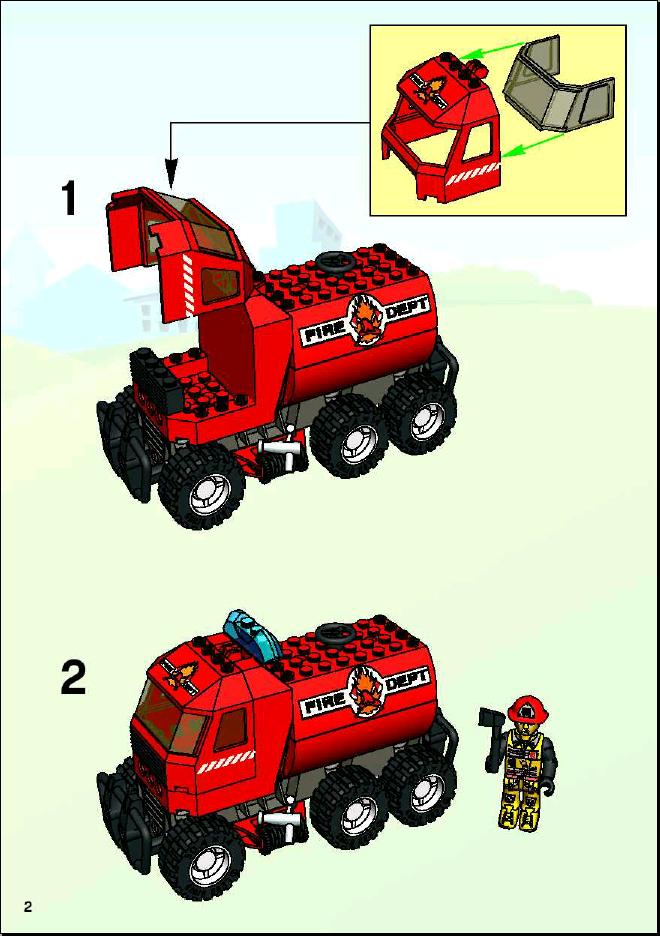 1

FIRE DEPT

2

FIRE DEPT

2