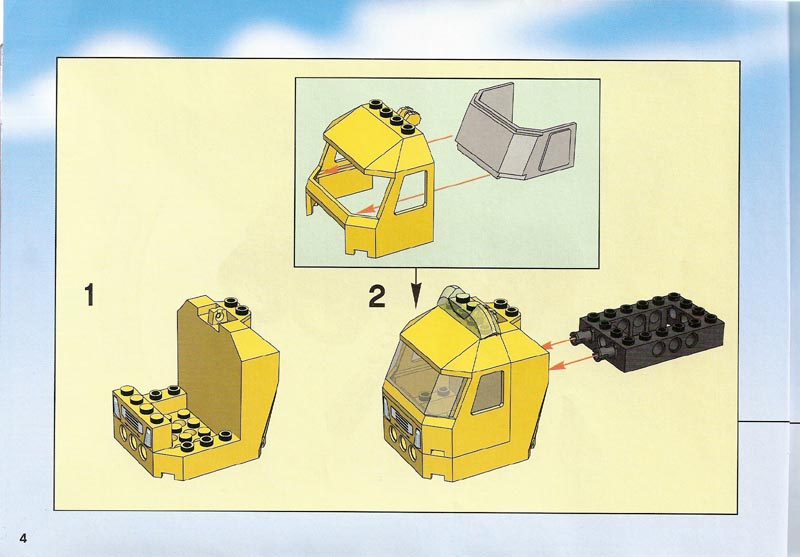 1

2

4