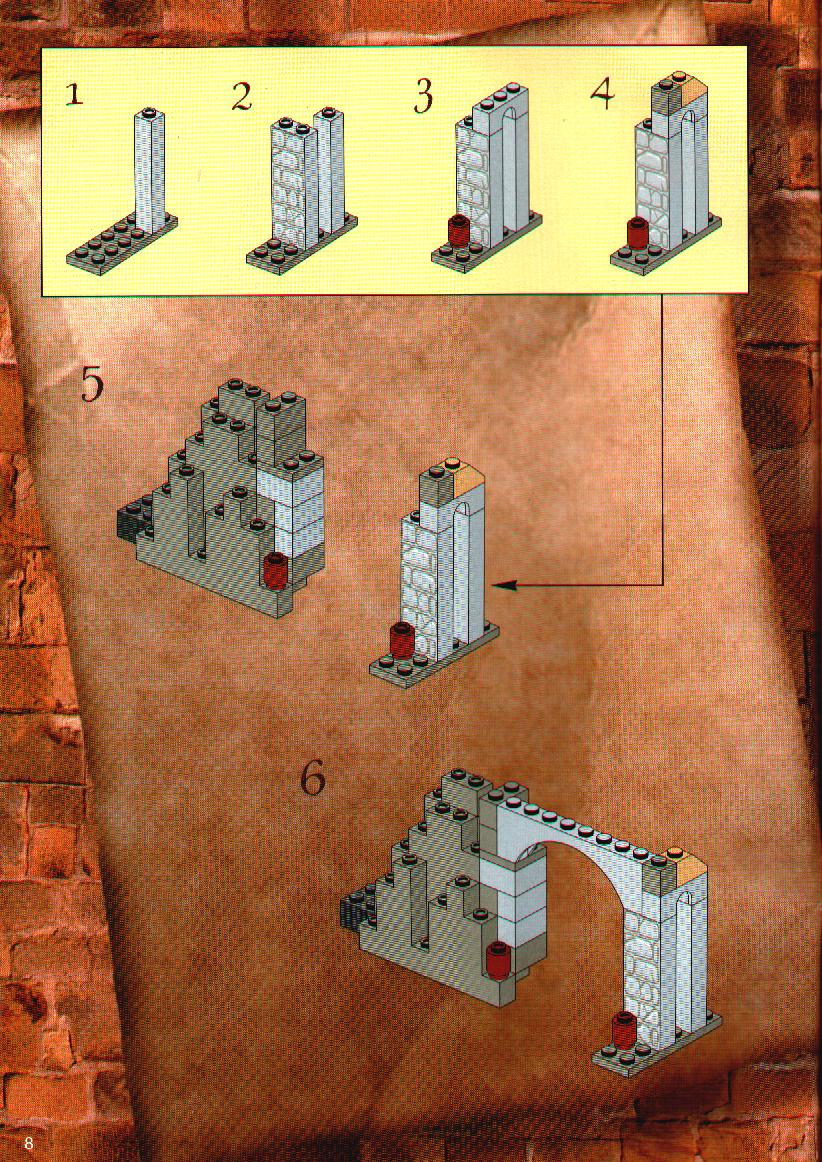 1

2

3

4

5

6

8