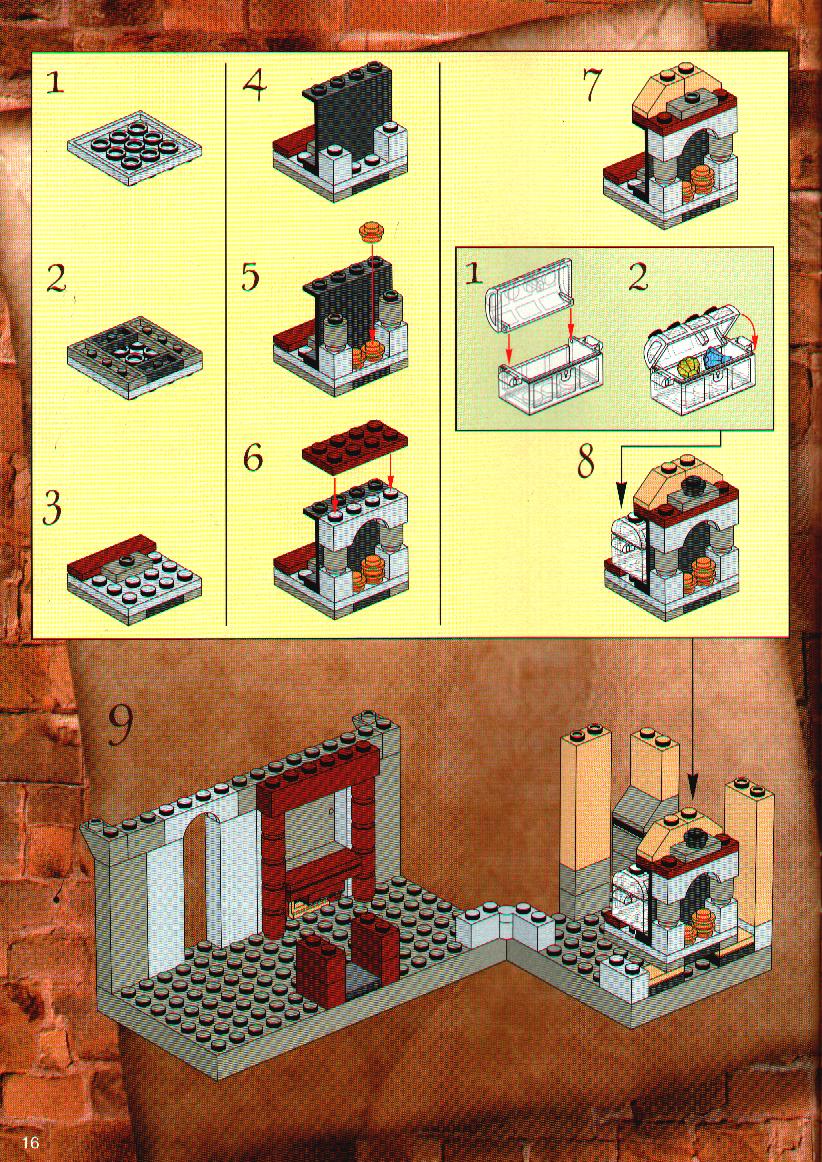 1

2

3

4

5

6

7

1

2

8

9

16