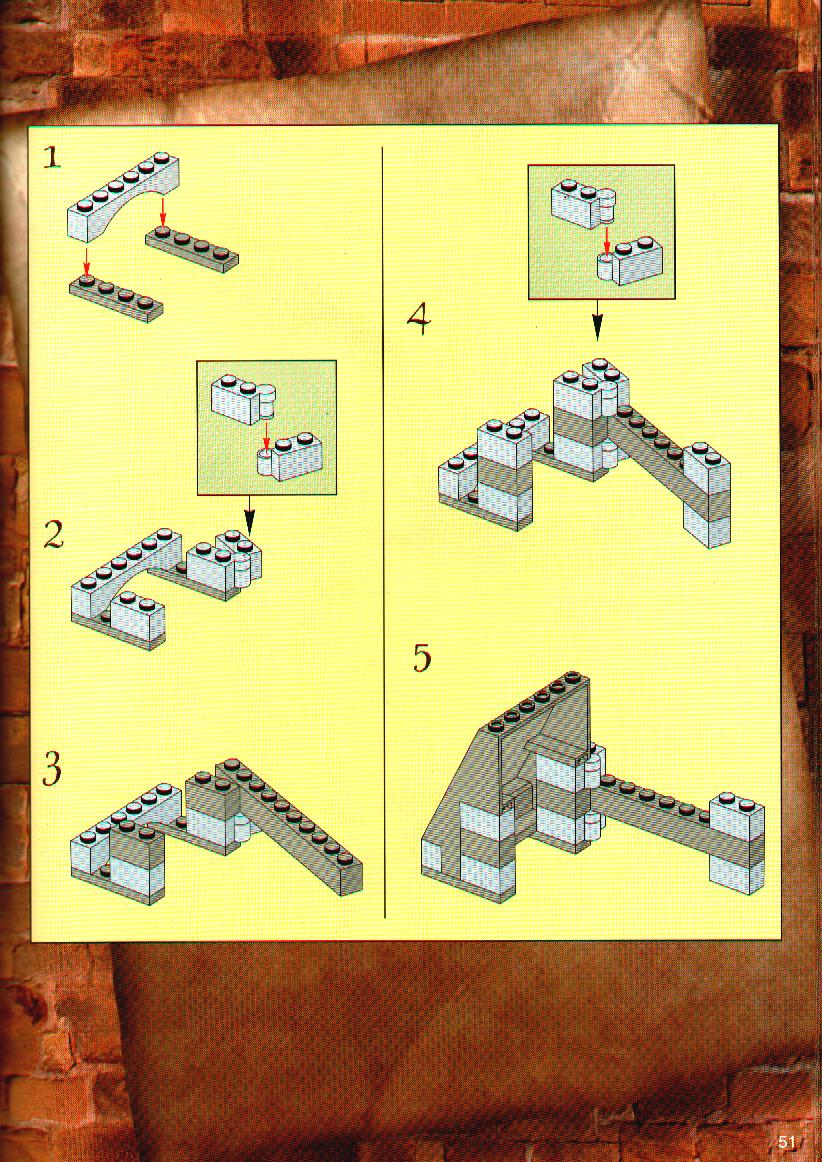 1

2

3

4

5

51