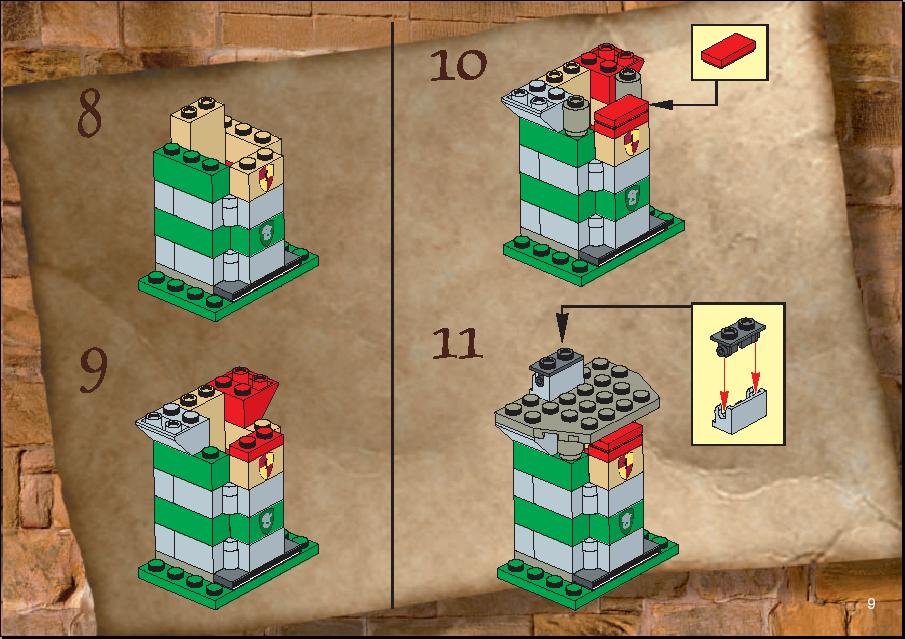 8

9

10

11

9