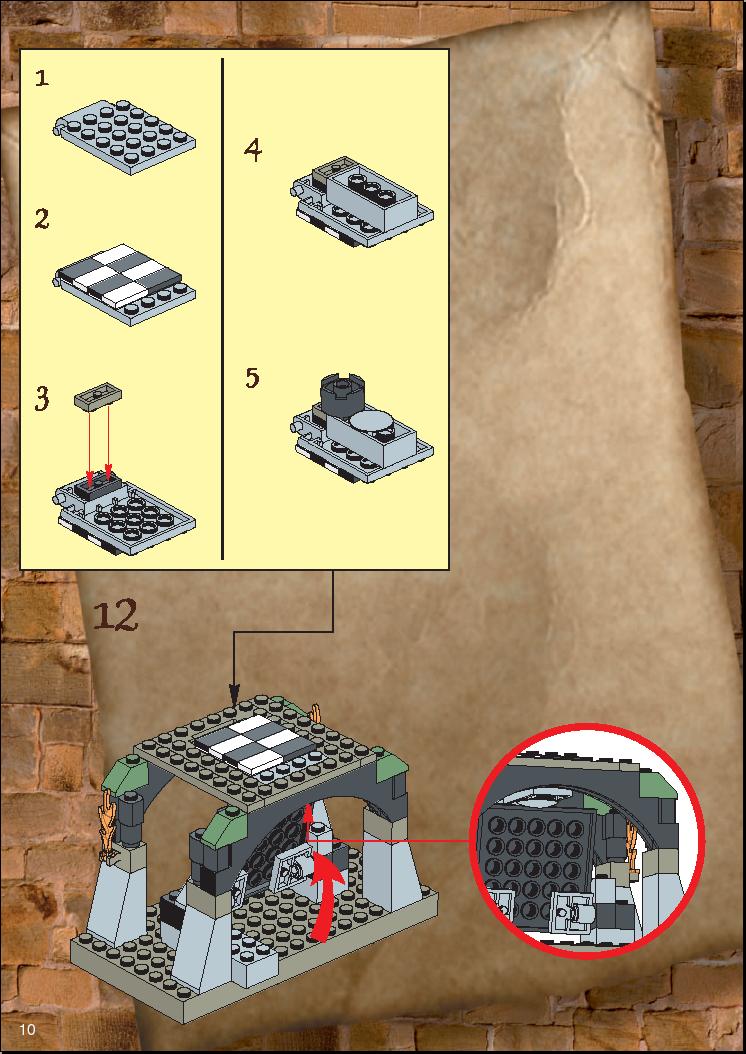 1

2

3

4

5

12

10