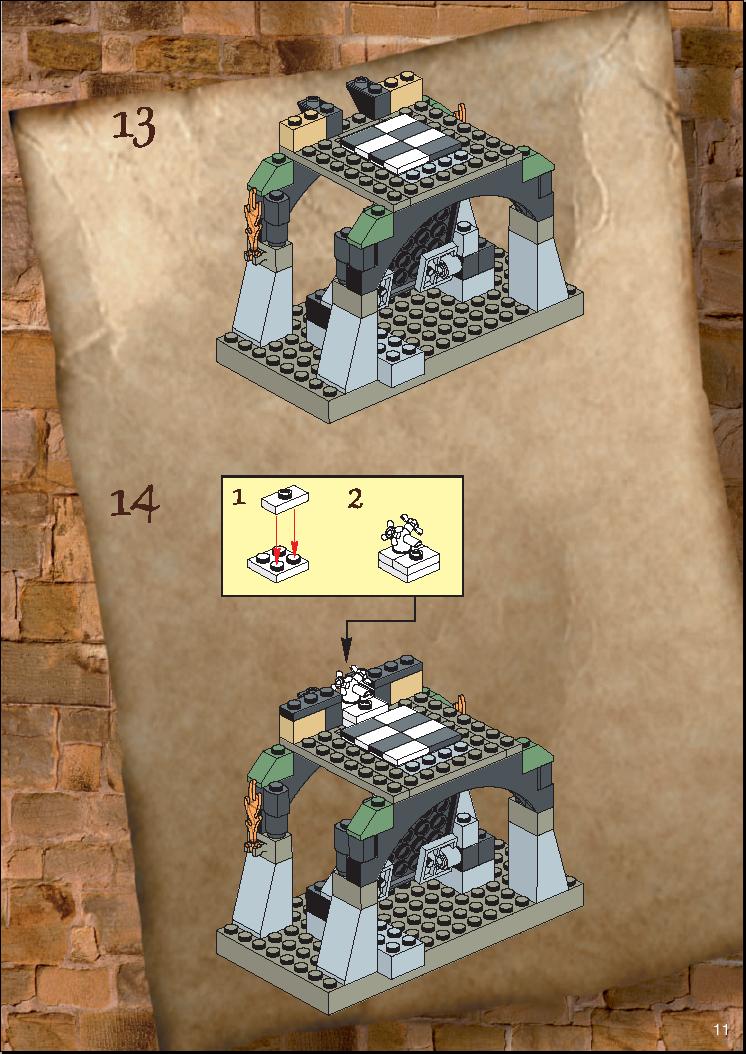 13

14

1

2

11