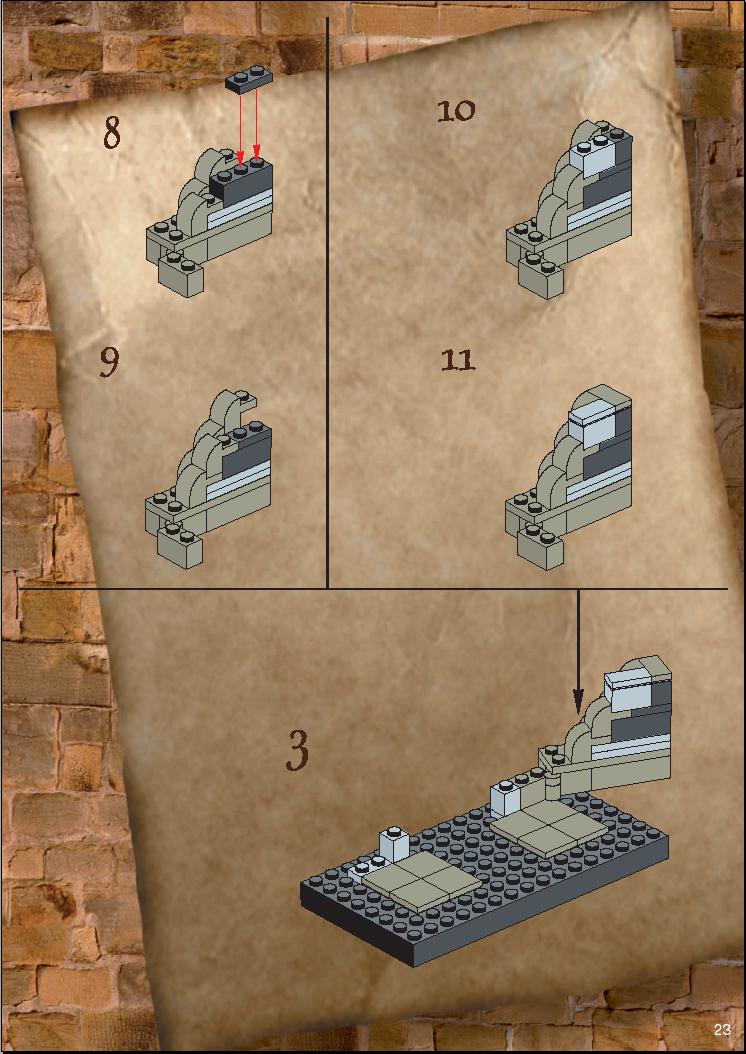 8

9

10

11

3

23