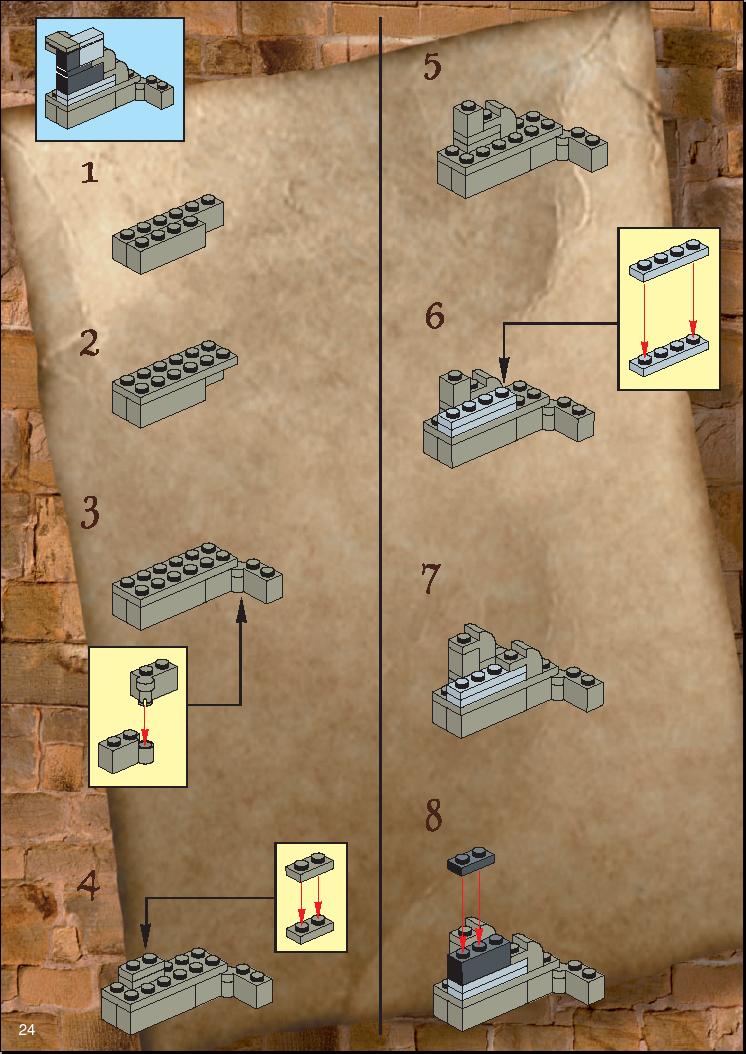 1

2

3

4

5

6

7

8

24